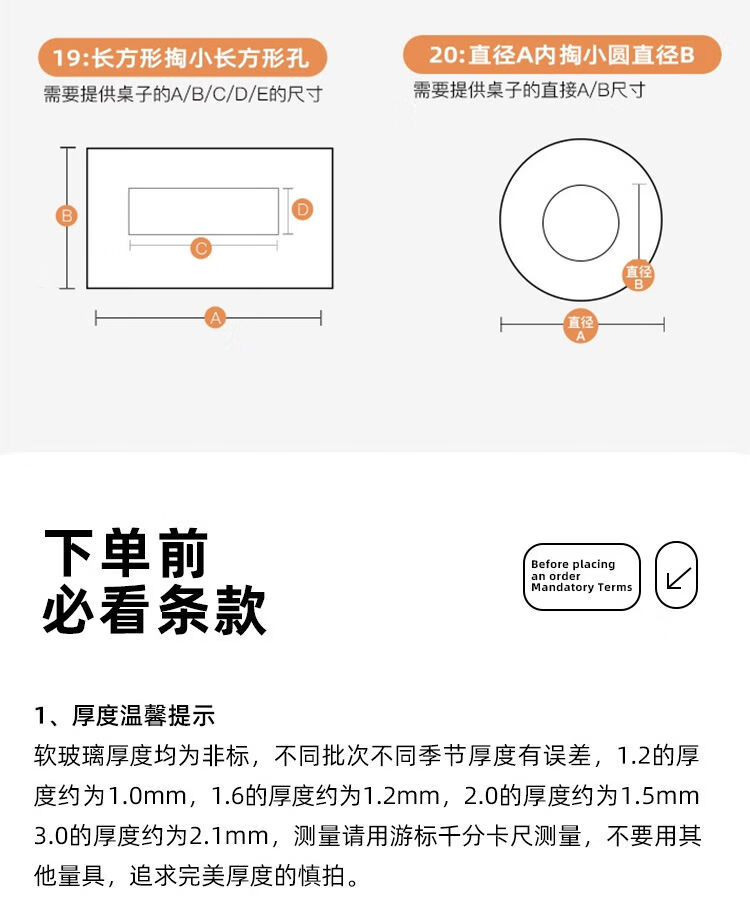 19:长方形掏小长方形孔

需要提供桌子的A/B/C/D/E的尺寸

B

D

C

A

20:直径A内掏小圆直径B

需要提供桌子的直接A/B尺寸

直径
B

直径
A

下单前
必看条款

Before placing an order
Mandatory Terms

1、厚度温馨提示

软玻璃厚度均为非标，不同批次不同季节厚度有误差，1.2的厚度约为1.0mm，1.6的厚度约为1.2mm，2.0的厚度约为1.5mm 3.0的厚度约为2.1mm，测量请用游标千分卡尺测量，不要用其他量具，追求完美厚度的慎拍。