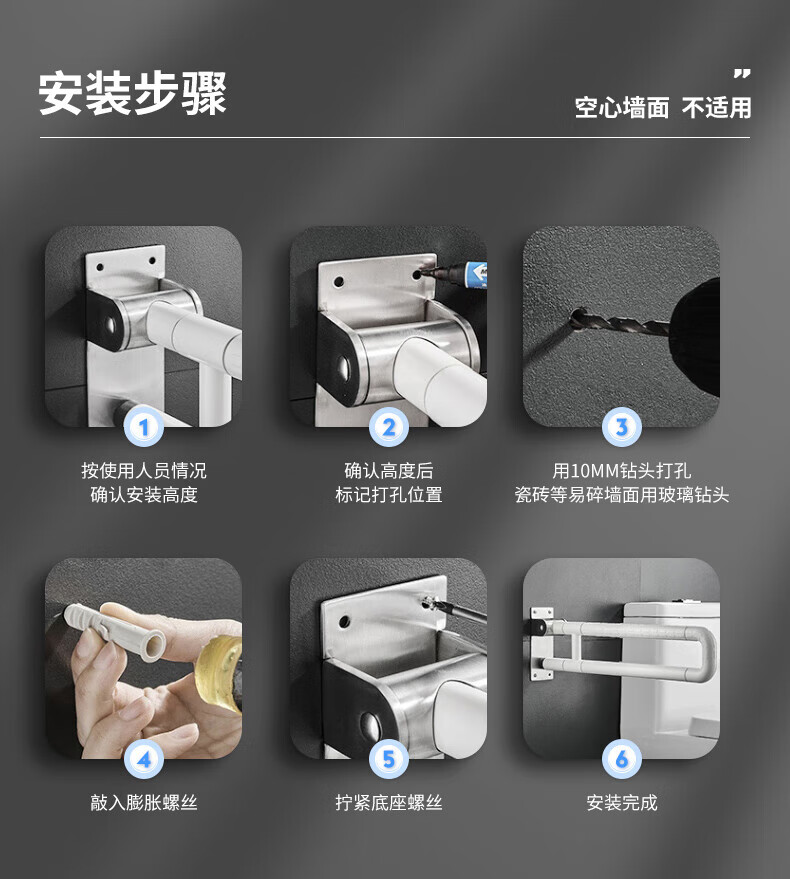 安装步骤

”
空心墙面 不适用

1
按使用人员情况
确认安装高度

2
确认高度后
标记打孔位置

3
用10MM钻头打孔
瓷砖等易碎墙面用玻璃钻头

4
敲入膨胀螺丝

5
拧紧底座螺丝

6
安装完成