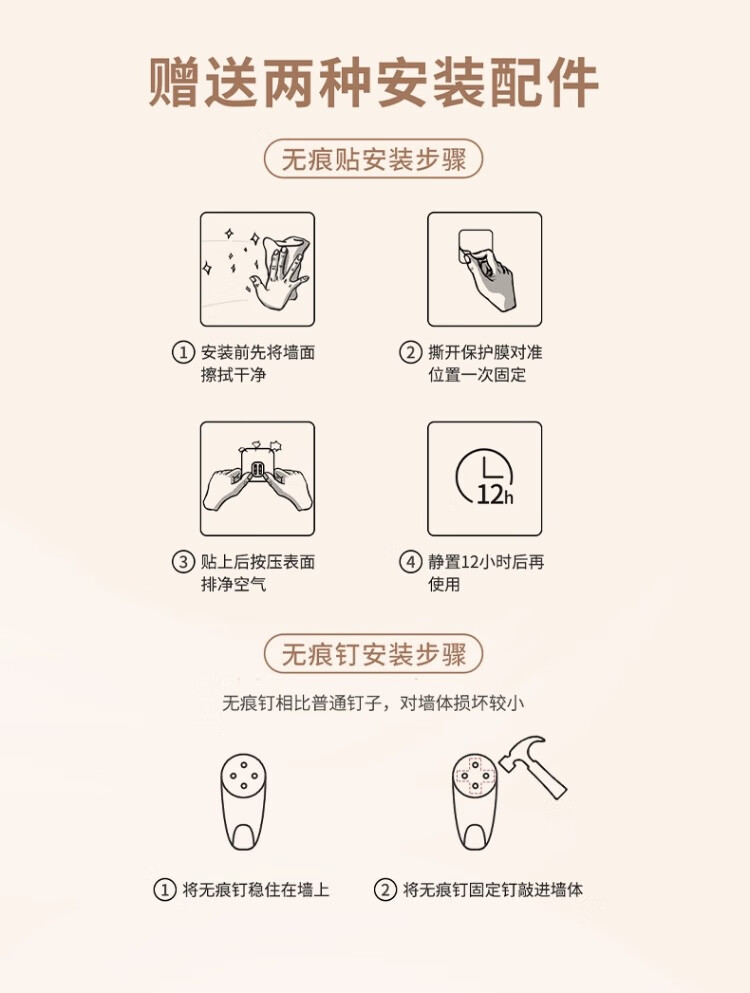 赠送两种安装配件

无痕贴安装步骤

① 安装前先将墙面擦拭干净

② 撕开保护膜对准位置一次固定

③ 贴上后按压表面排净空气

12h

④ 静置12小时后再使用

无痕钉安装步骤

无痕钉相比普通钉子，对墙体损坏较小

① 将无痕钉稳住在墙上

② 将无痕钉固定钉敲进墙体