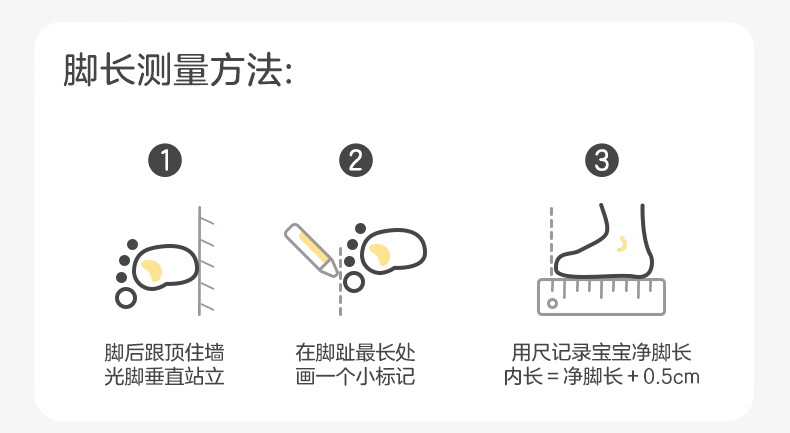 脚长测量方法:

1

脚后跟顶住墙
光脚垂直站立

2

在脚趾最长处
画一个小标记

3

用尺记录宝宝净脚长
内长 = 净脚长 + 0.5cm