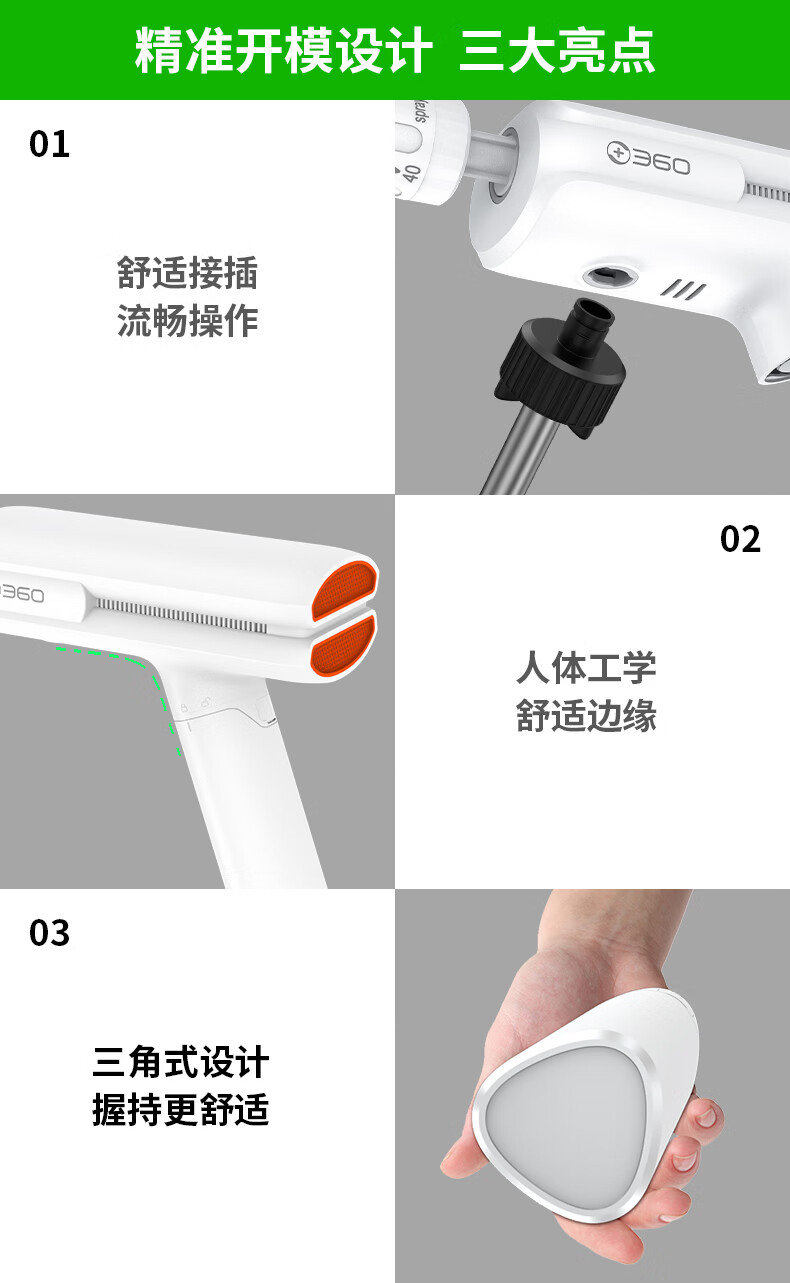 精准开模设计 三大亮点

01

舒适接插
流畅操作

spray
40

360

360

02

人体工学
舒适边缘

03

三角式设计
握持更舒适