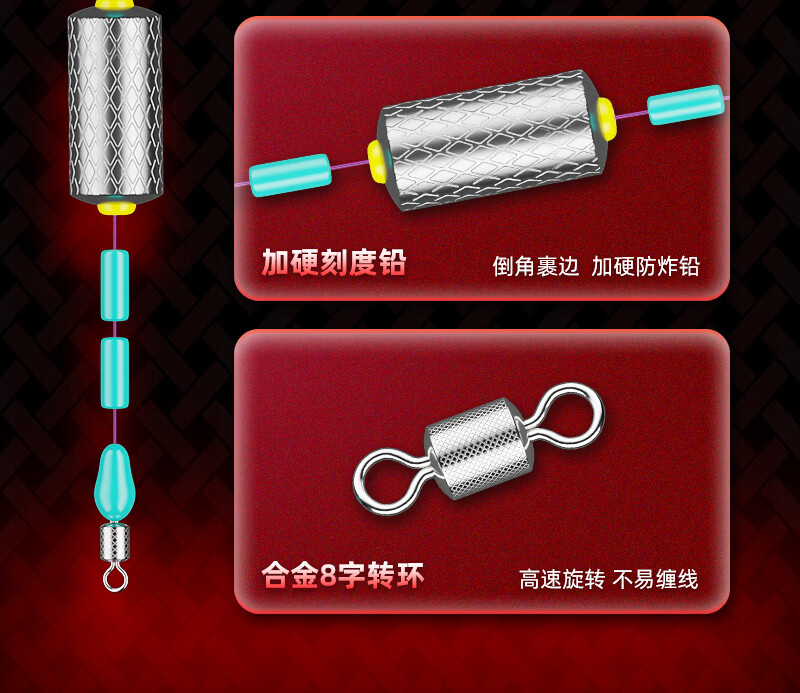 加硬刻度铅

倒角裹边 加硬防炸铅

合金8字转环

高速旋转 不易缠线