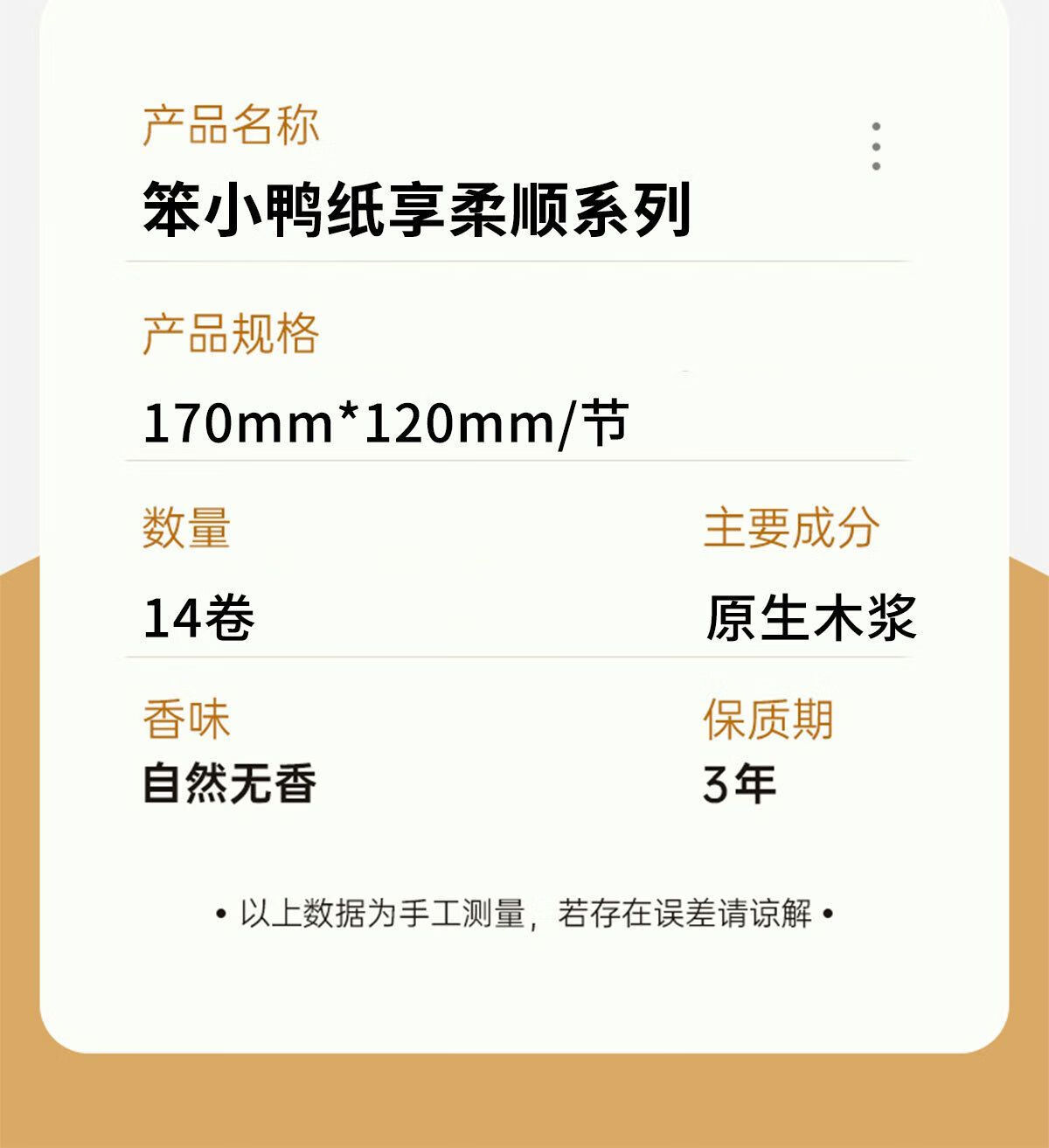 产品名称
笨小鸭纸享柔顺系列

产品规格
170mm*120mm/节

数量
14卷

主要成分
原生木浆

香味
自然无香

保质期
3年

• 以上数据为手工测量，若存在误差请谅解 •