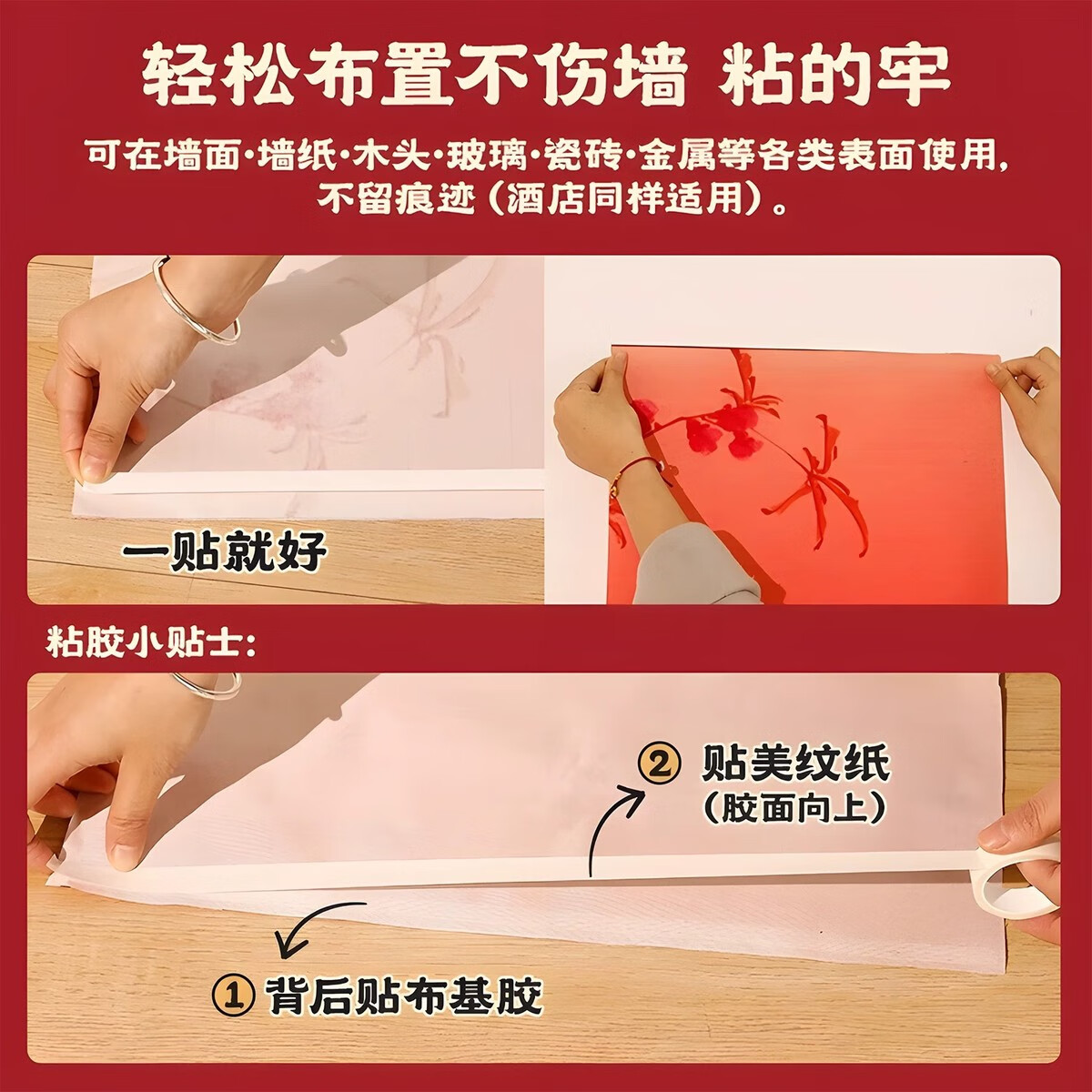 轻松布置不伤墙 粘的牢

可在墙面·墙纸·木头·玻璃·瓷砖·金属等各类表面使用，不留痕迹（酒店同样适用）。

一贴就好

粘胶小贴士：

② 贴美纹纸
（胶面向上）

① 背后贴布基胶