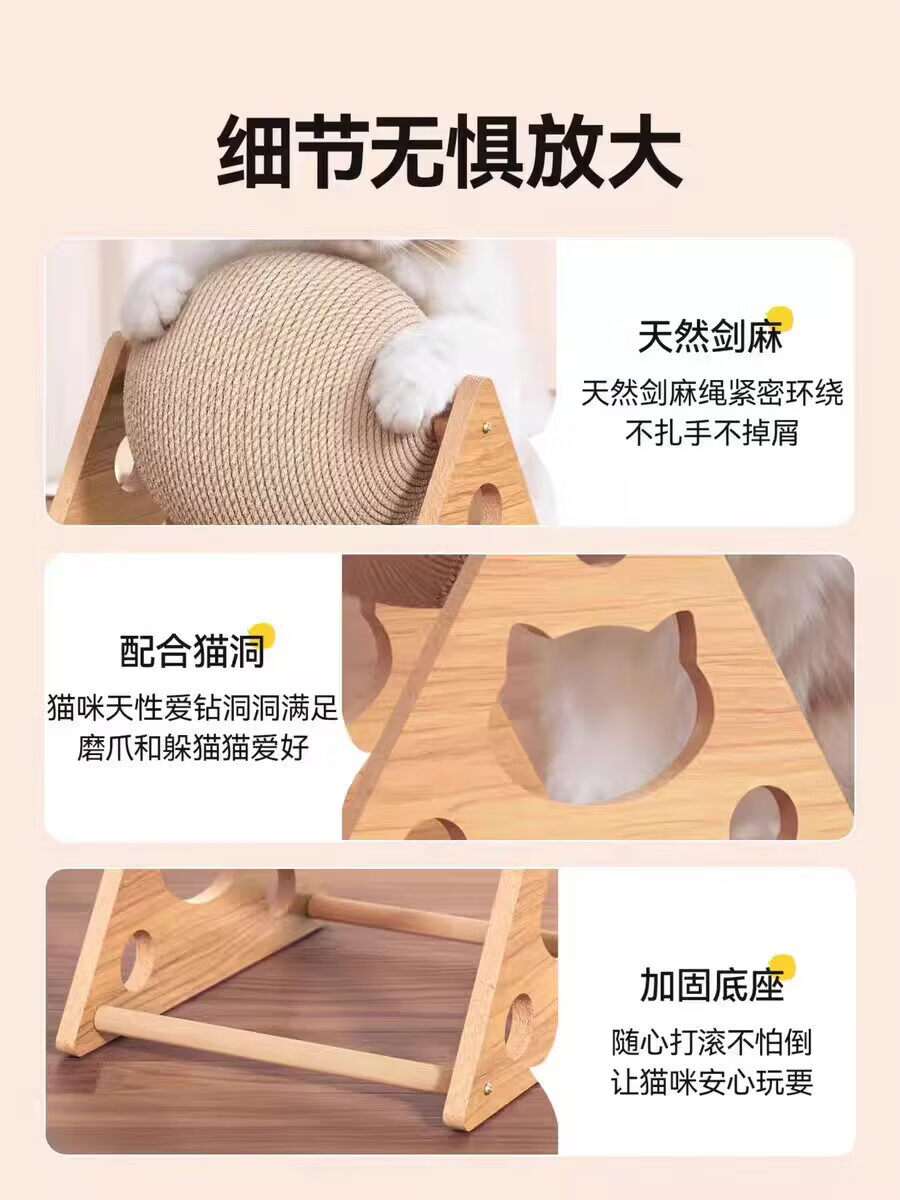 细节无惧放大

天然剑麻

天然剑麻绳紧密环绕
不扎手不掉屑

配合猫洞

猫咪天性爱钻洞洞满足
磨爪和躲猫猫爱好

加固底座

随心打滚不怕倒
让猫咪安心玩耍