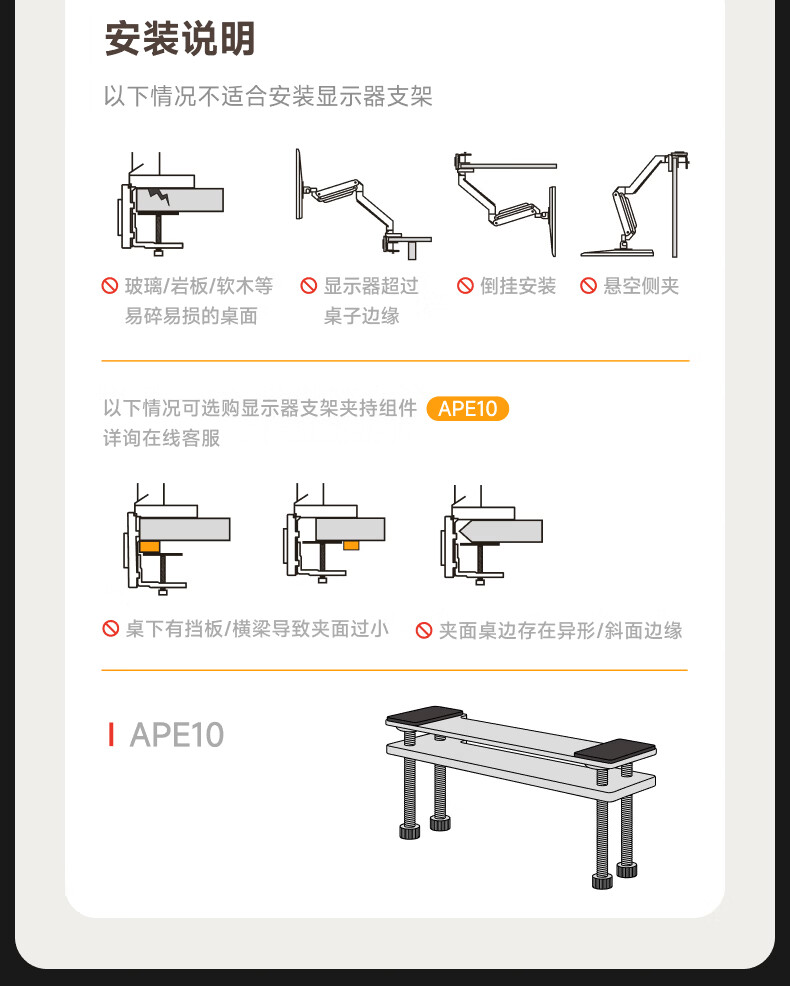 安装说明

以下情况不适合安装显示器支架

玻璃/岩板/软木等易碎易损的桌面

显示器超过桌子边缘

倒挂安装

悬空侧夹

以下情况可选购显示器支架夹持组件 APE10 详询在线客服

桌下有挡板/横梁导致夹面过小

夹面桌边存在异形/斜面边缘

APE10