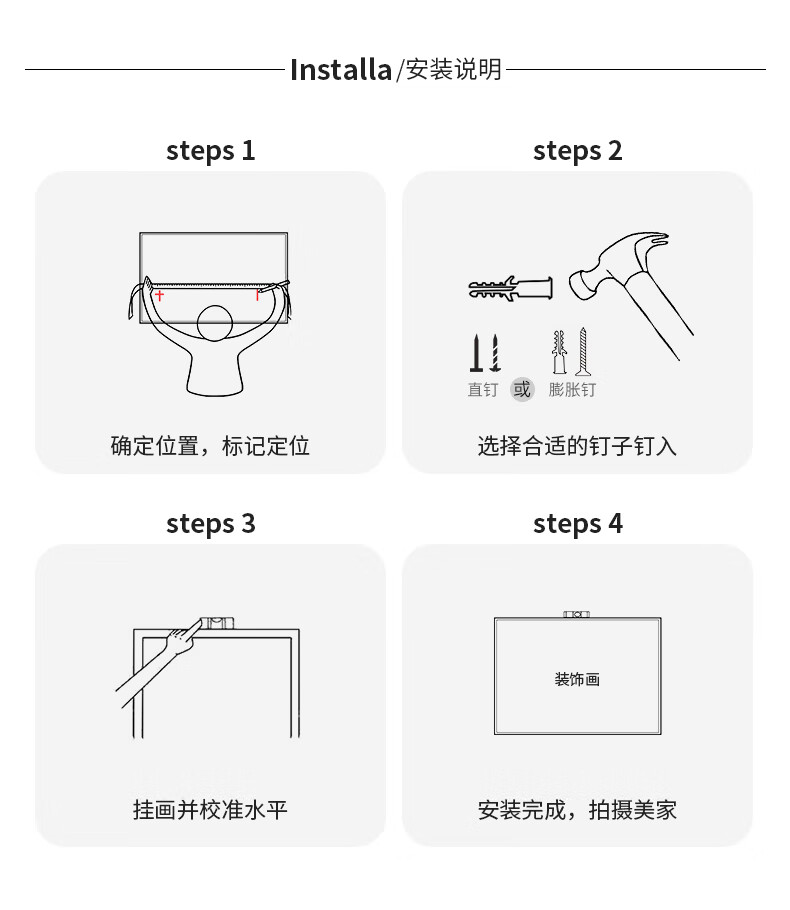 Installa/安装说明

steps 1

确定位置，标记定位

steps 2

直钉 或 膨胀钉

选择合适的钉子钉入

steps 3

挂画并校准水平

steps 4

装饰画

安装完成，拍摄美家