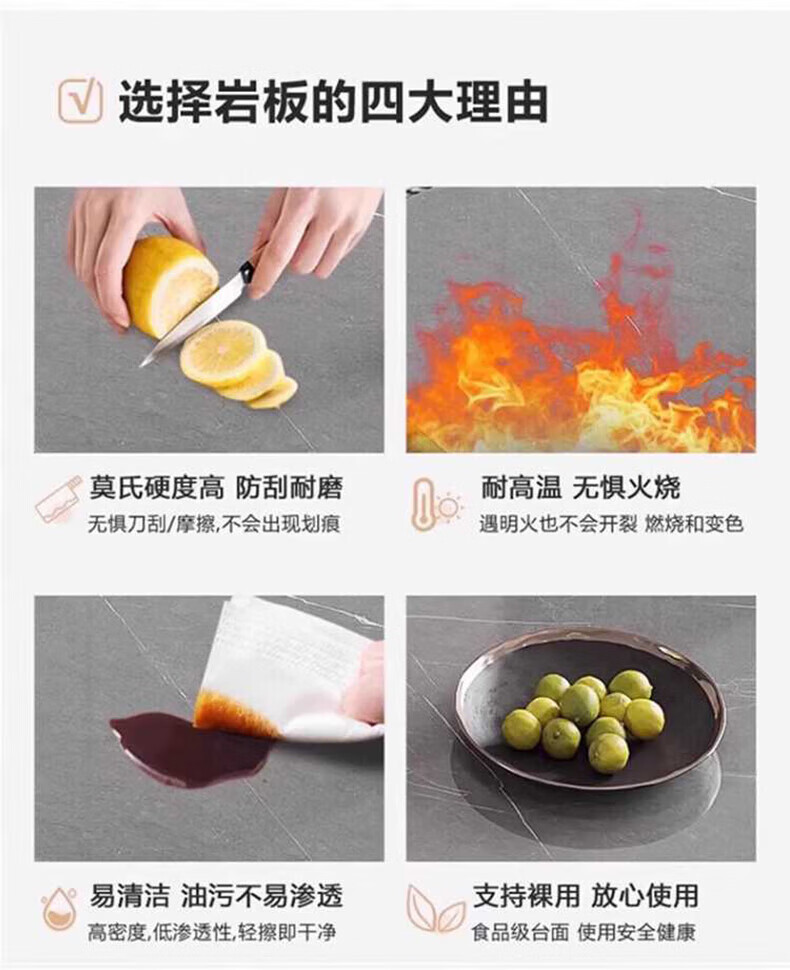 选择岩板的四大理由

莫氏硬度高 防刮耐磨
无惧刀刮/摩擦,不会出现划痕

耐高温 无惧火烧
遇明火也不会开裂 燃烧和变色

易清洁 油污不易渗透
高密度,低渗透性,轻擦即干净

支持裸用 放心使用
食品级台面 使用安全健康