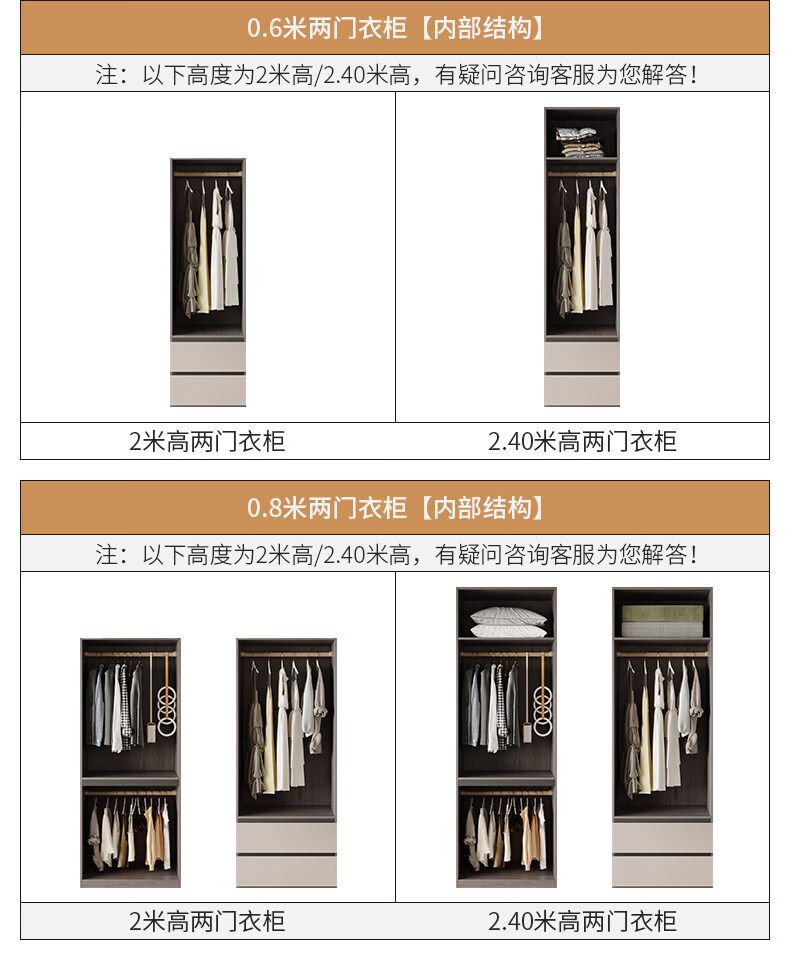 0.6米两门衣柜【内部结构】

注：以下高度为2米高/2.40米高，有疑问咨询客服为您解答！

2米高两门衣柜

2.40米高两门衣柜

0.8米两门衣柜【内部结构】

注：以下高度为2米高/2.40米高，有疑问咨询客服为您解答！

2米高两门衣柜

2.40米高两门衣柜