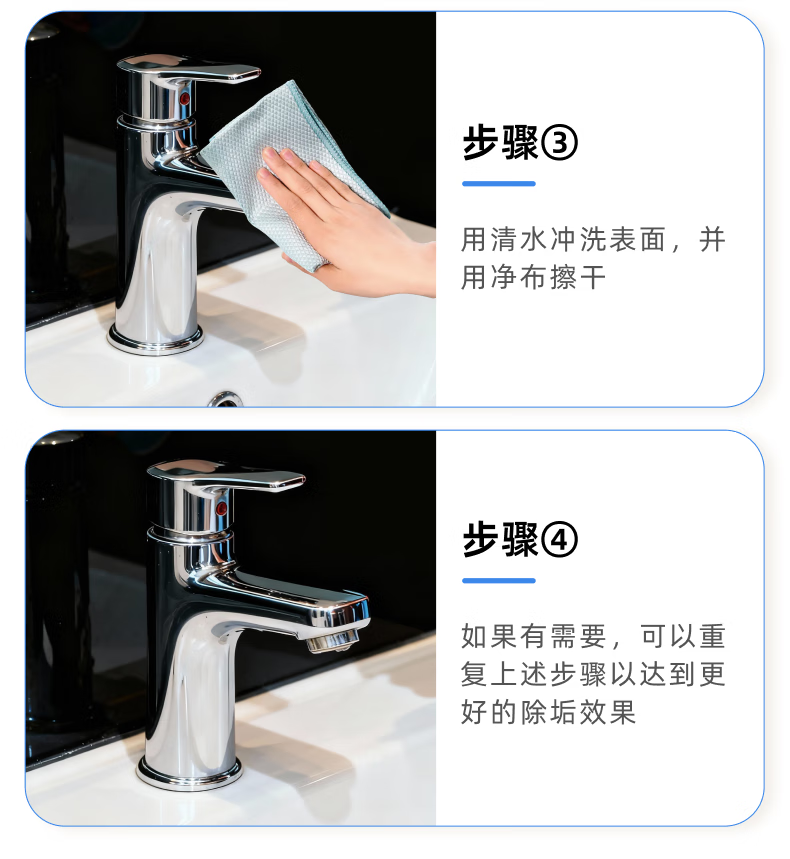 步骤③

用清水冲洗表面，并用净布擦干

步骤④

如果有需要，可以重复上述步骤以达到更好的除垢效果