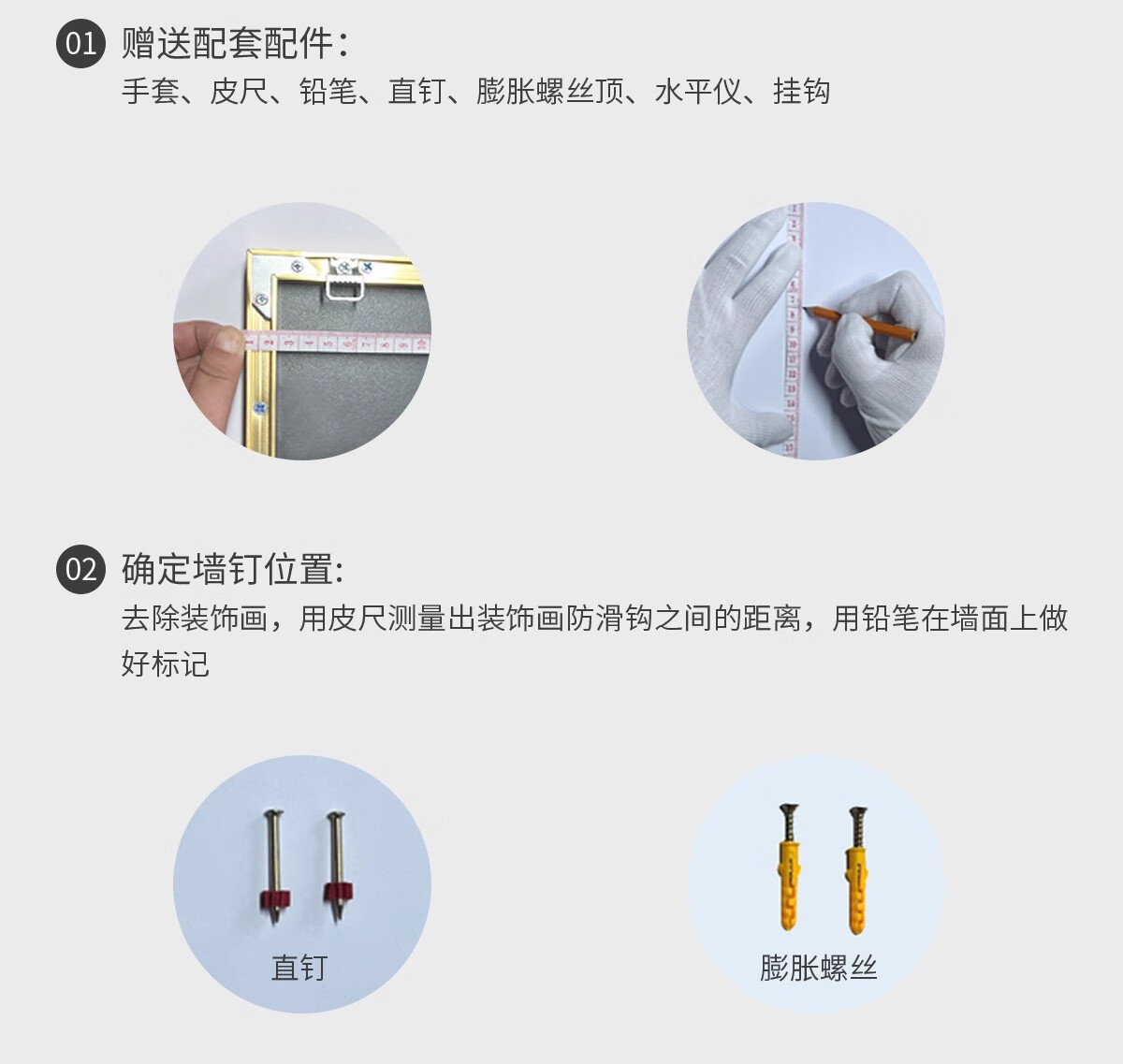 01 赠送配套配件：
手套、皮尺、铅笔、直钉、膨胀螺丝顶、水平仪、挂钩

02 确定墙钉位置:
去除装饰画，用皮尺测量出装饰画防滑钩之间的距离，用铅笔在墙面上做好标记

直钉

膨胀螺丝