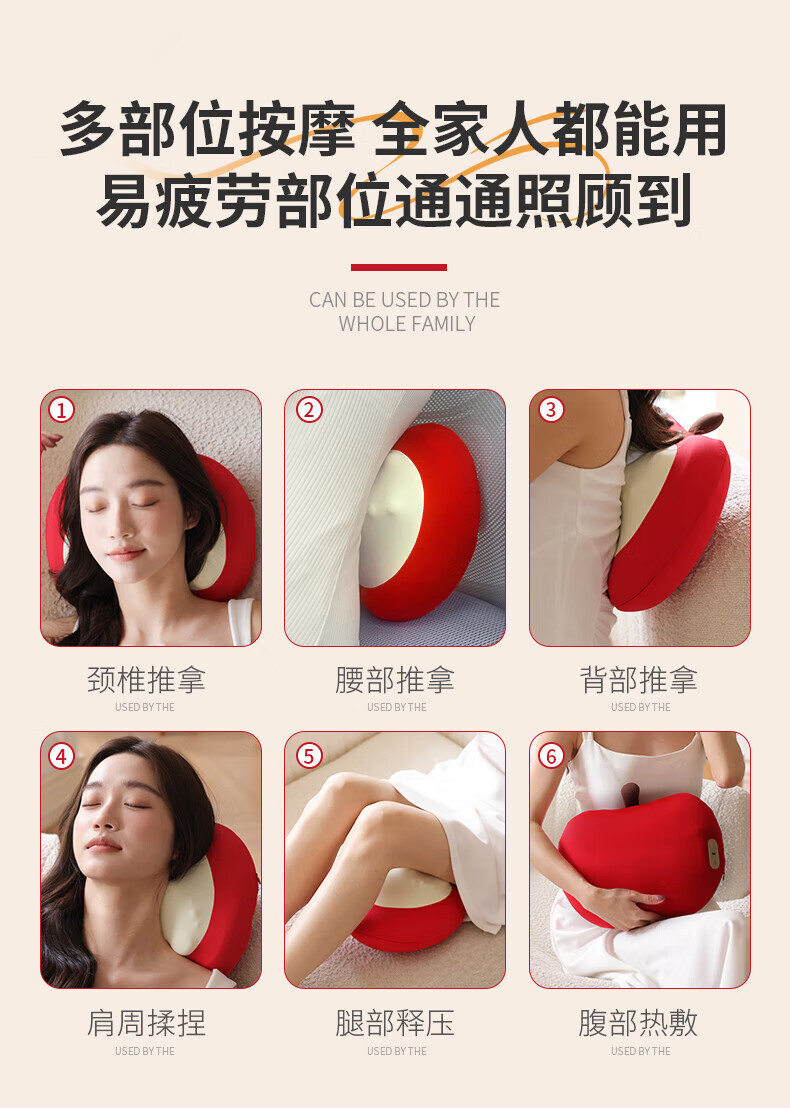 多部位按摩 全家人都能用
易疲劳部位通通照顾到

CAN BE USED BY THE WHOLE FAMILY

1
颈椎推拿
USED BY THE

2
腰部推拿
USED BY THE

3
背部推拿
USED BY THE

4
肩周揉捏
USED BY THE

5
腿部释压
USED BY THE

6
腹部热敷
USED BY THE