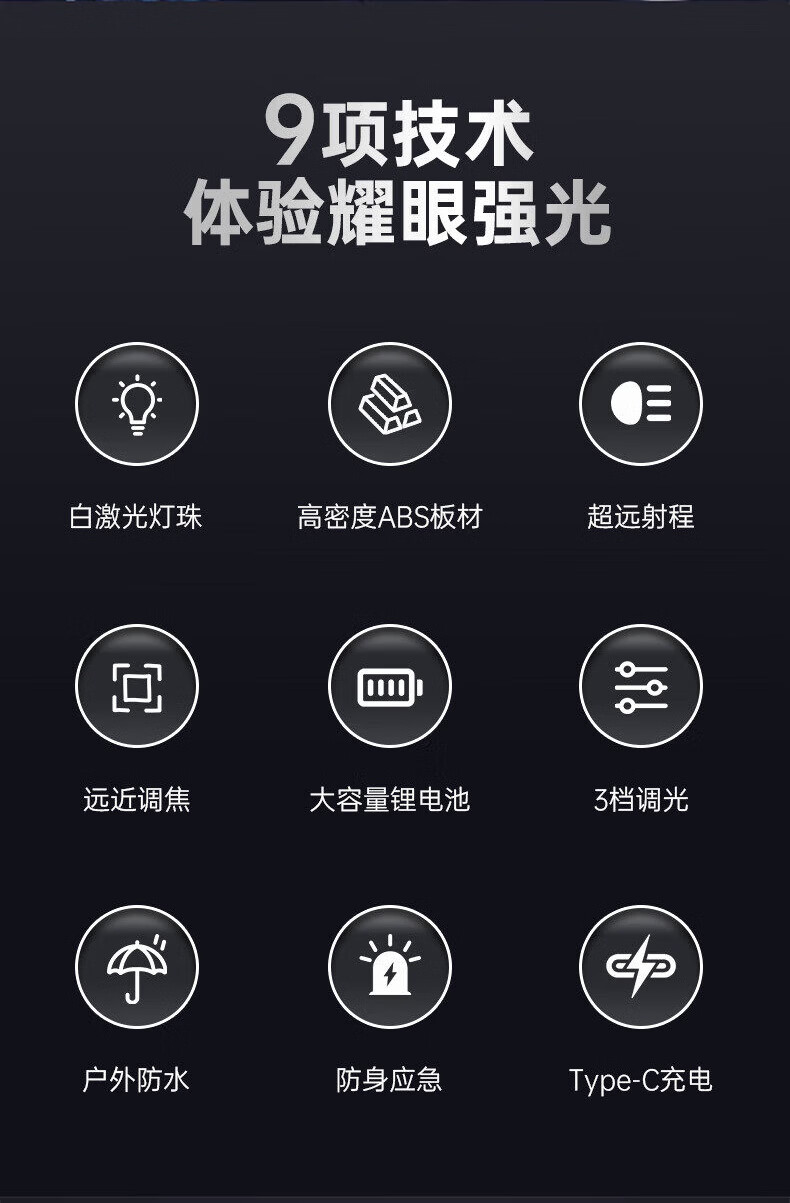 9项技术
体验耀眼强光

白激光灯珠

高密度ABS板材

超远射程

远近调焦

大容量锂电池

3档调光

户外防水

防身应急

Type-C充电