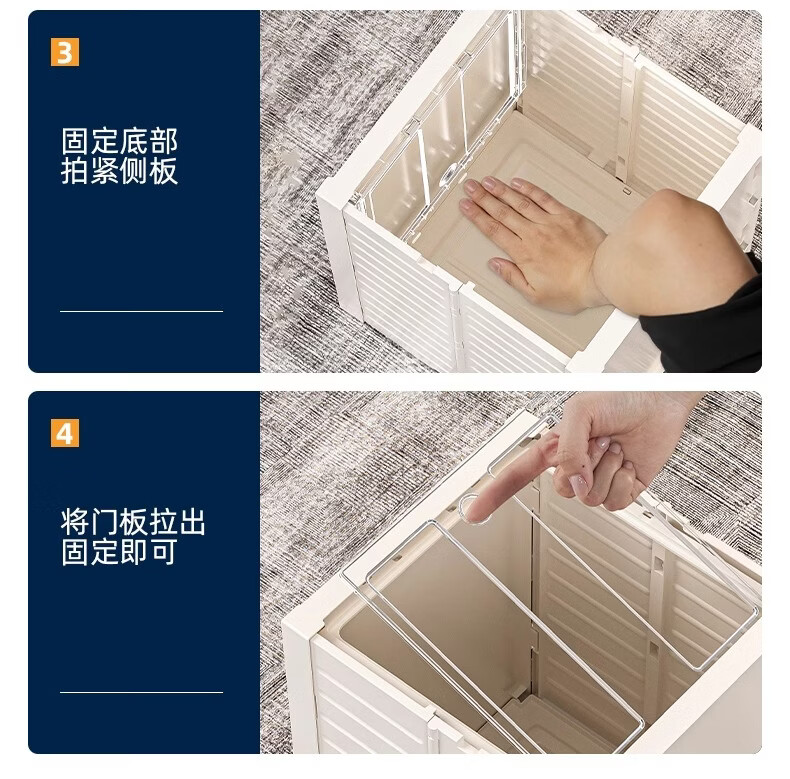 3

固定底部
拍紧侧板

4

将门板拉出
固定即可