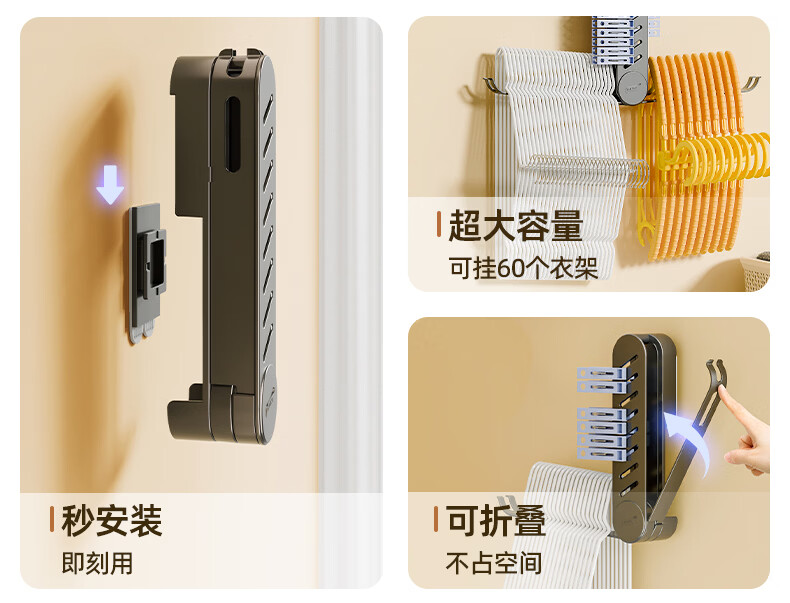 秒安装
即刻用

超大容量
可挂60个衣架

可折叠
不占空间