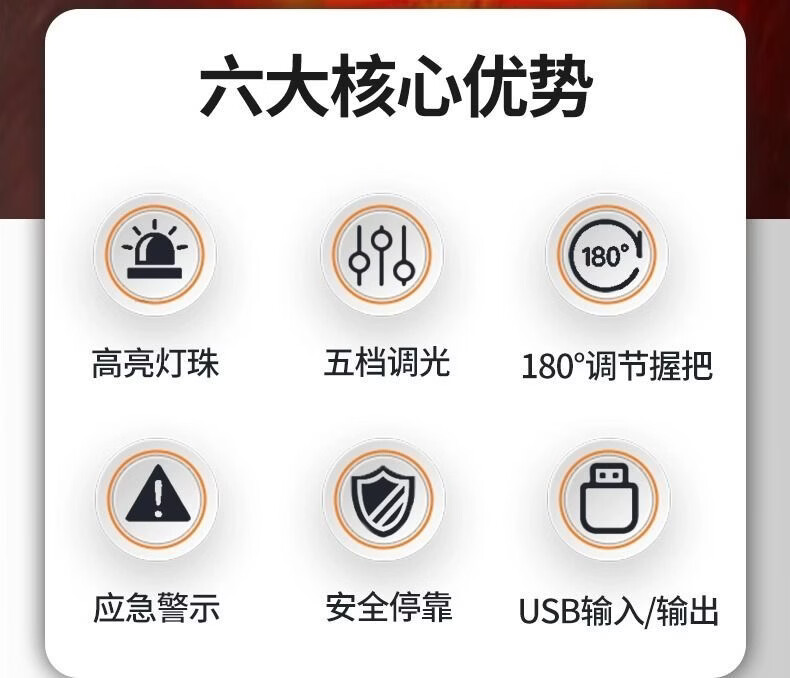 六大核心优势

180°

高亮灯珠

五档调光

180°调节握把

应急警示

安全停靠

USB输入/输出