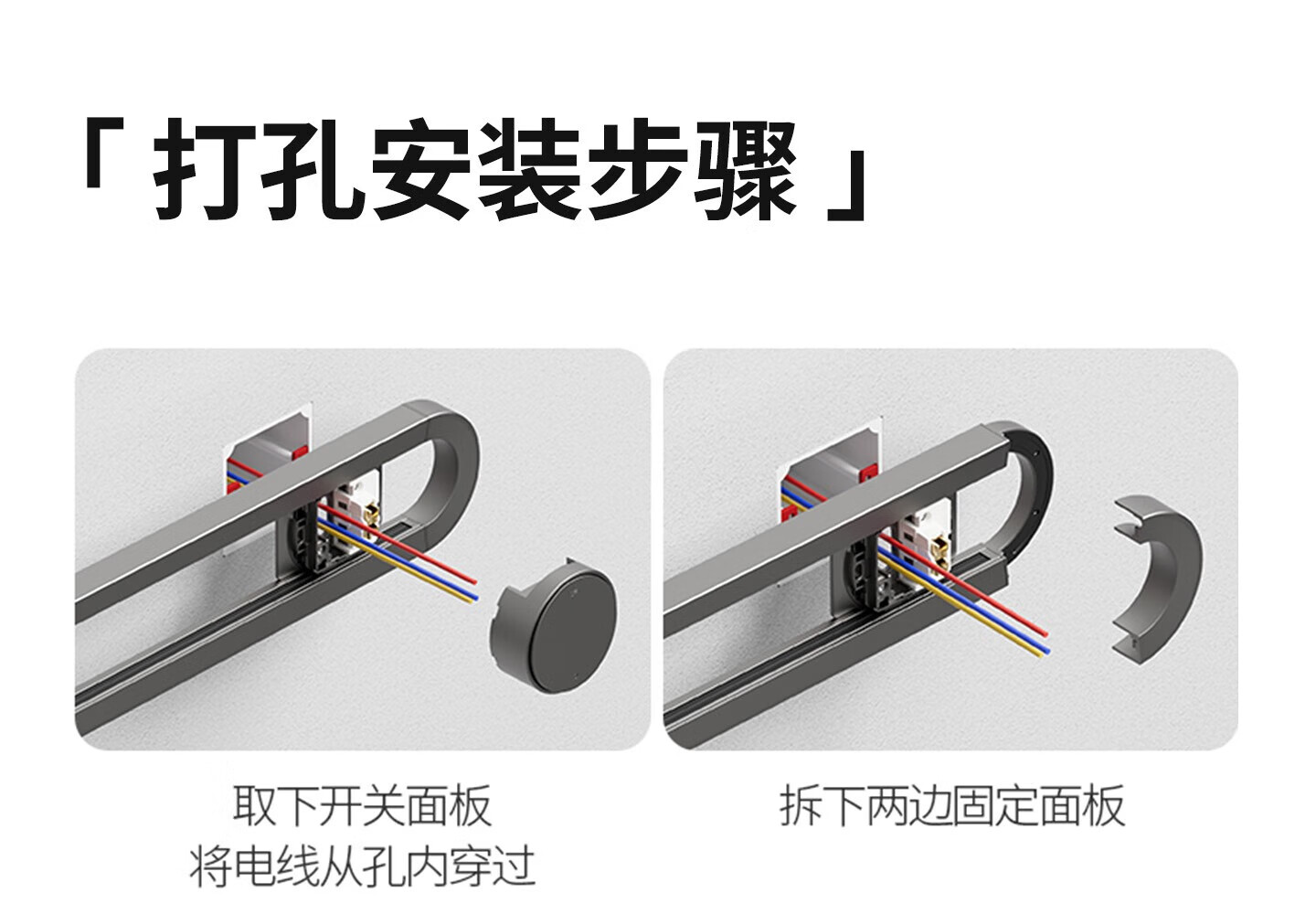 「 打孔安装步骤 」

取下开关面板
将电线从孔内穿过

拆下两边固定面板