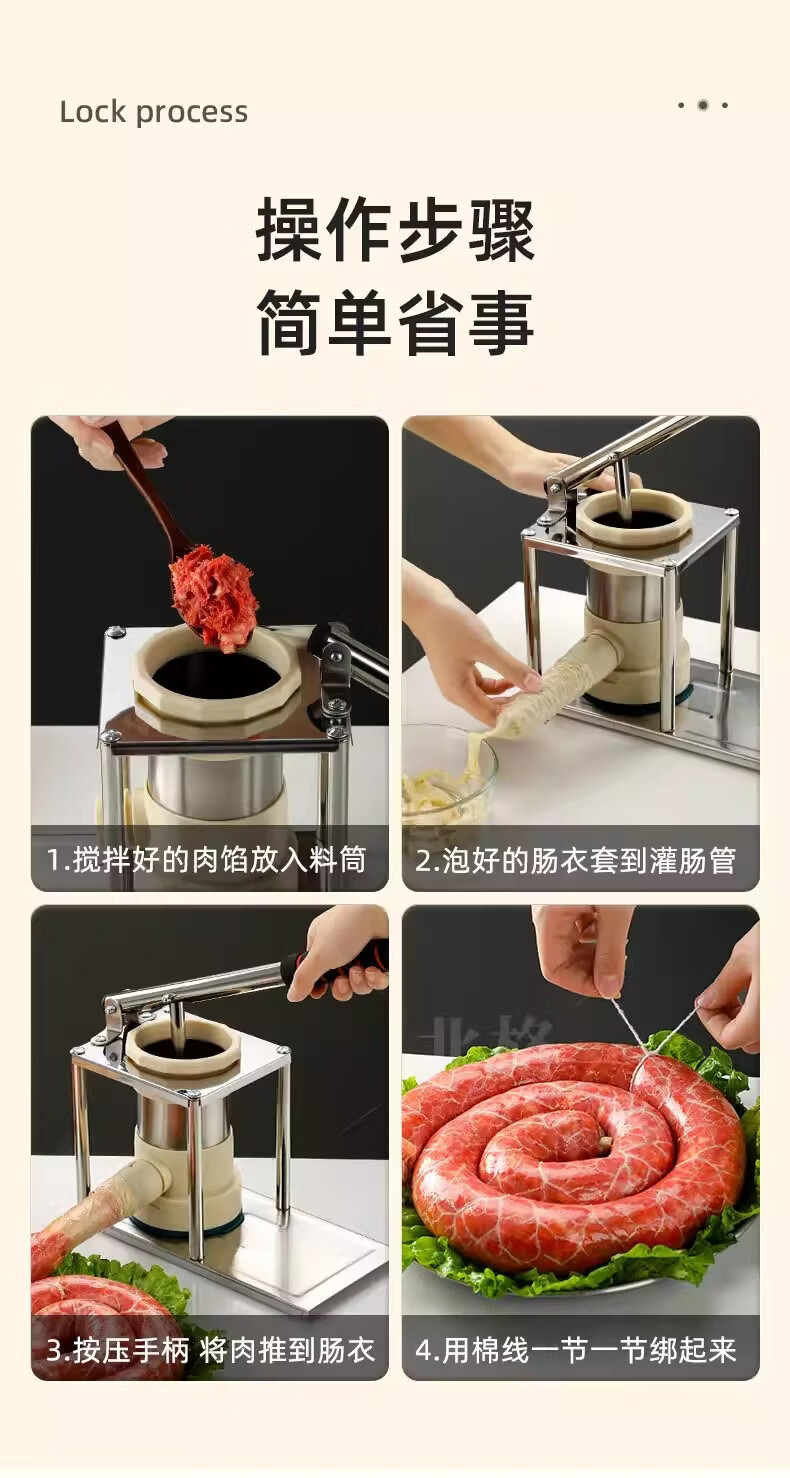 Lock process

操作步骤
简单省事

1.搅拌好的肉馅放入料筒

2.泡好的肠衣套到灌肠管

3.按压手柄 将肉推到肠衣

4.用棉线一节一节绑起来