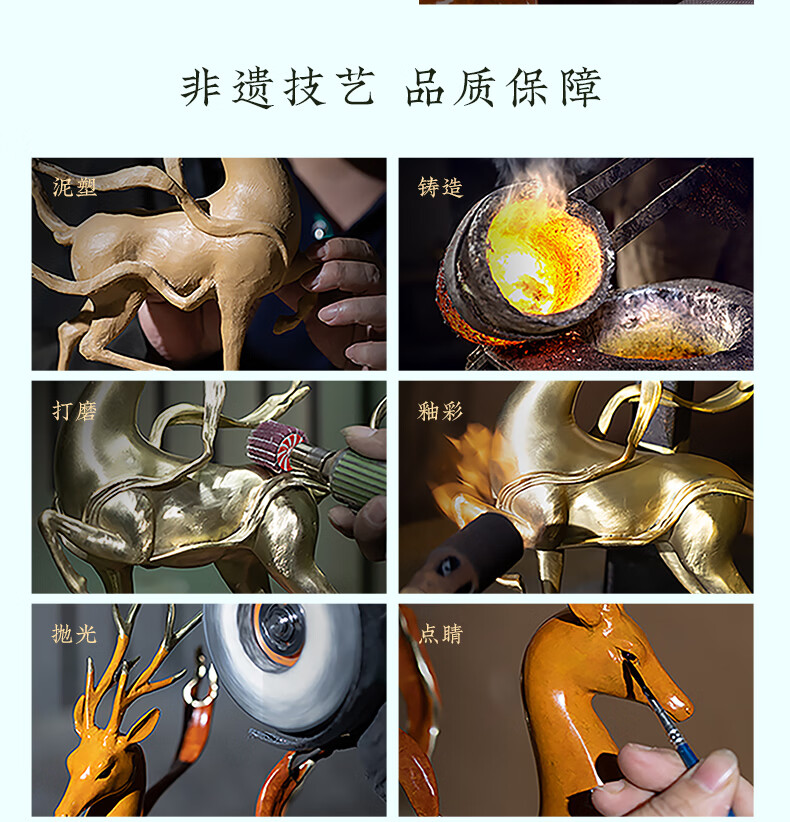 非遗技艺 品质保障

泥塑

铸造

打磨

釉彩

抛光

点睛