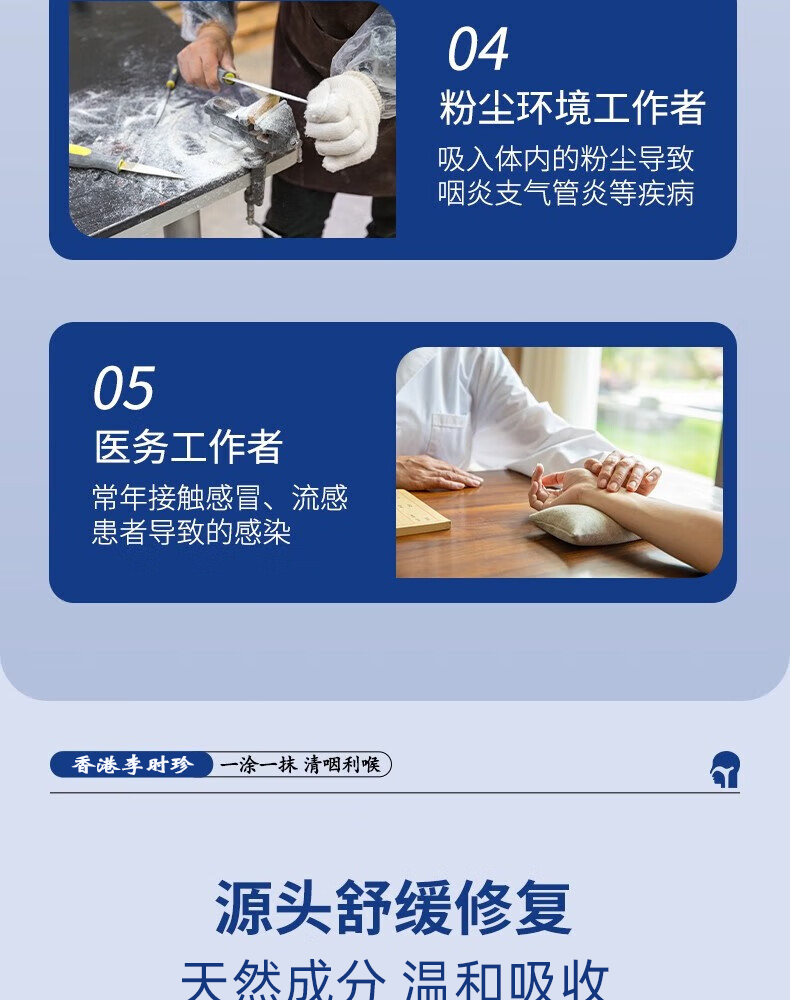 04
粉尘环境工作者
吸入体内的粉尘导致咽炎支气管炎等疾病

05
医务工作者
常年接触感冒、流感患者导致的感染

香港李时珍 一涂一抹 清咽利喉

源头舒缓修复
天然成分 温和吸收