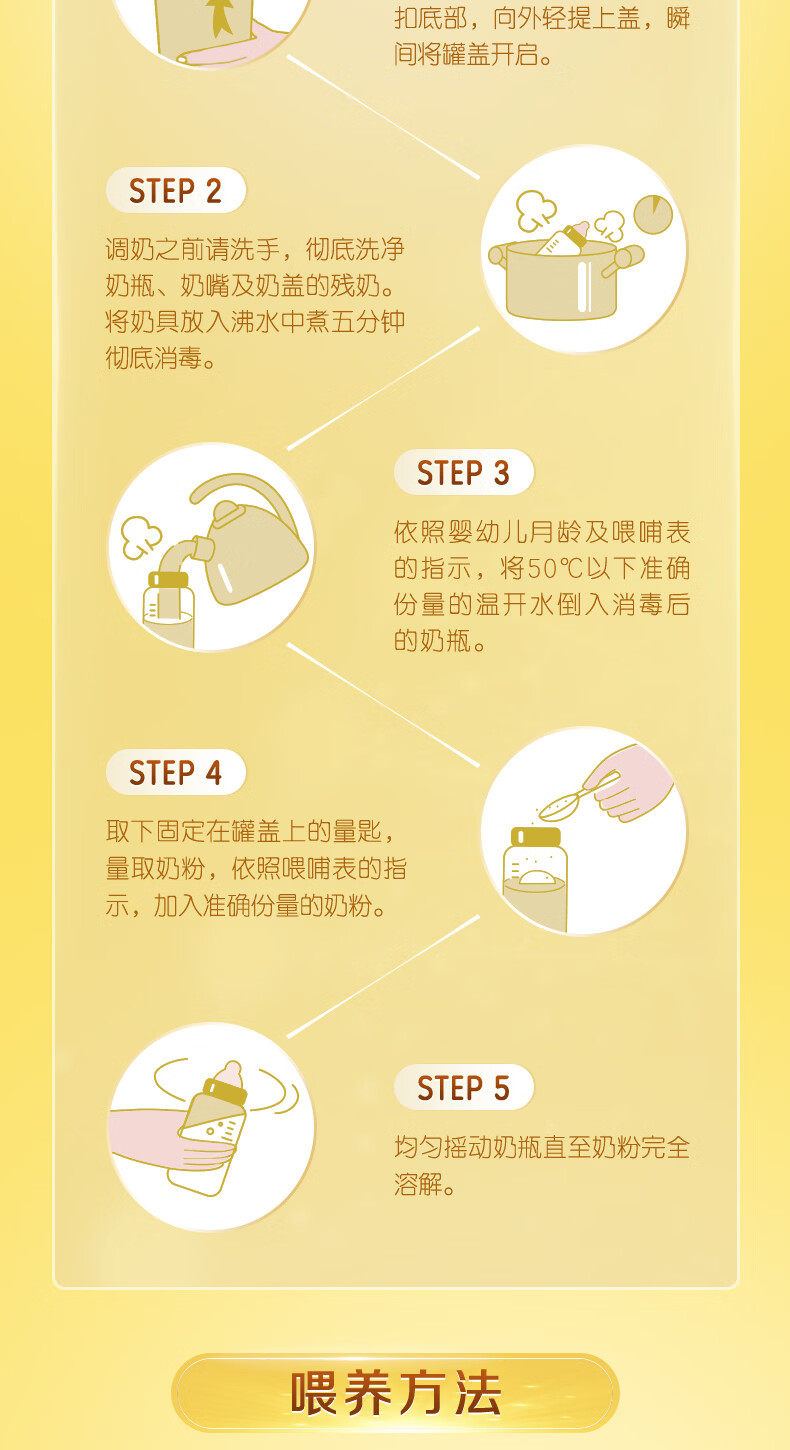 扣底部，向外轻提上盖，瞬间将罐盖开启。

STEP 2

调奶之前请洗手，彻底洗净奶瓶、奶嘴及奶盖的残奶。将奶具放入沸水中煮五分钟彻底消毒。

STEP 3

依照婴幼儿月龄及喂哺表的指示，将50℃以下准确份量的温开水倒入消毒后的奶瓶。

STEP 4

取下固定在罐盖上的量匙，量取奶粉，依照喂哺表的指示，加入准确份量的奶粉。

STEP 5

均匀摇动奶瓶直至奶粉完全溶解。

喂养方法