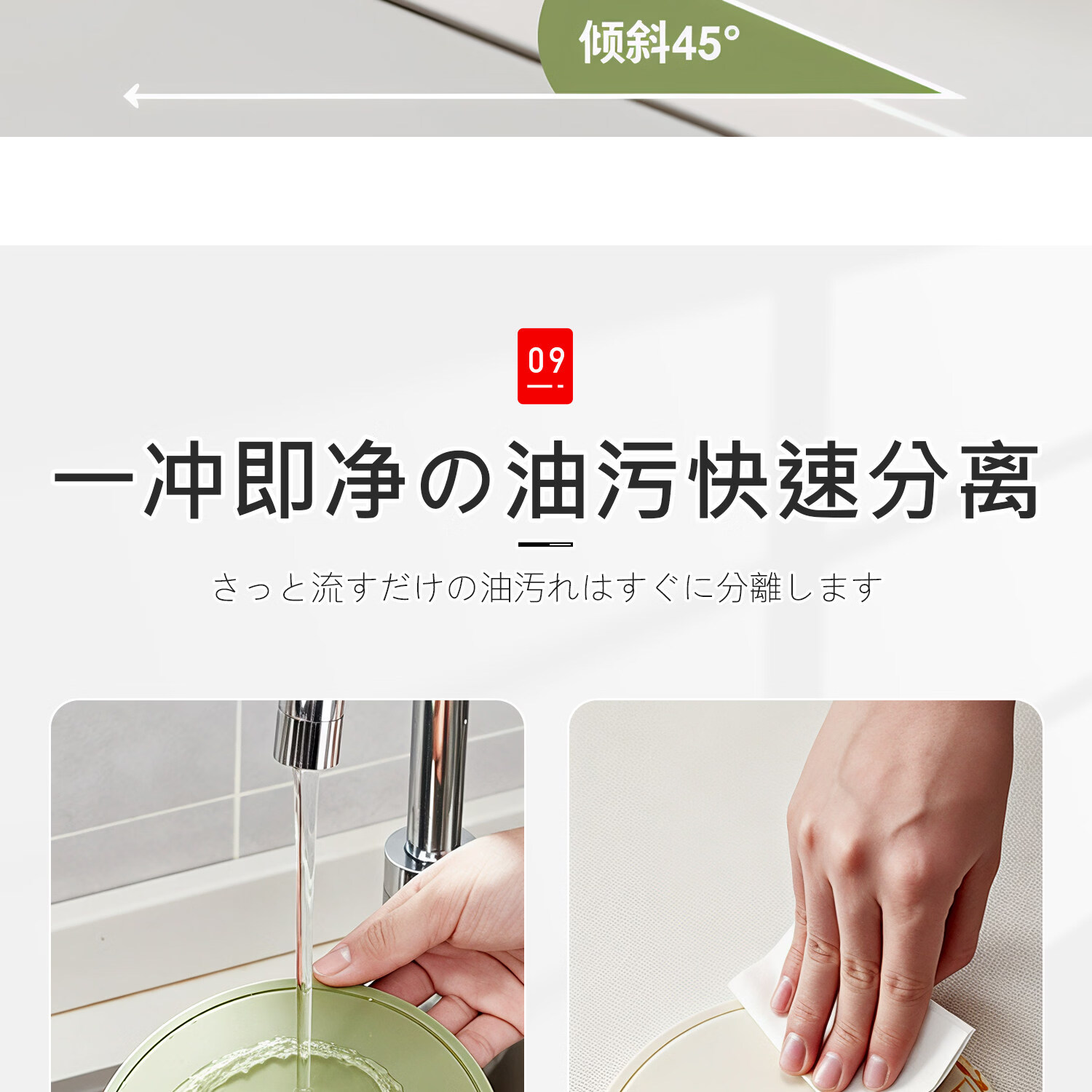 倾斜45°

09

一冲即净の油污快速分离

さっと流すだけの油汚れはすぐに分離します