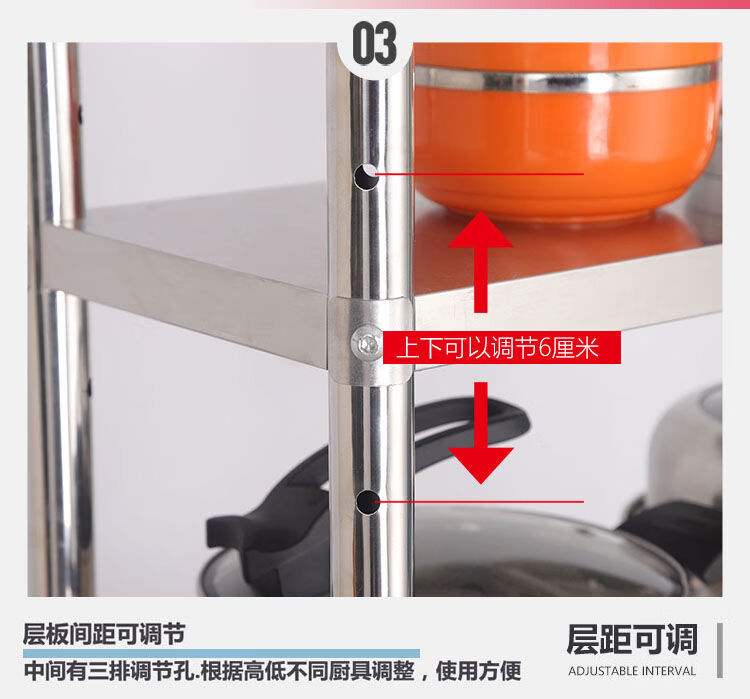 03

上下可以调节6厘米

层板间距可调节

中间有三排调节孔.根据高低不同厨具调整，使用方便

层距可调

ADJUSTABLE INTERVAL