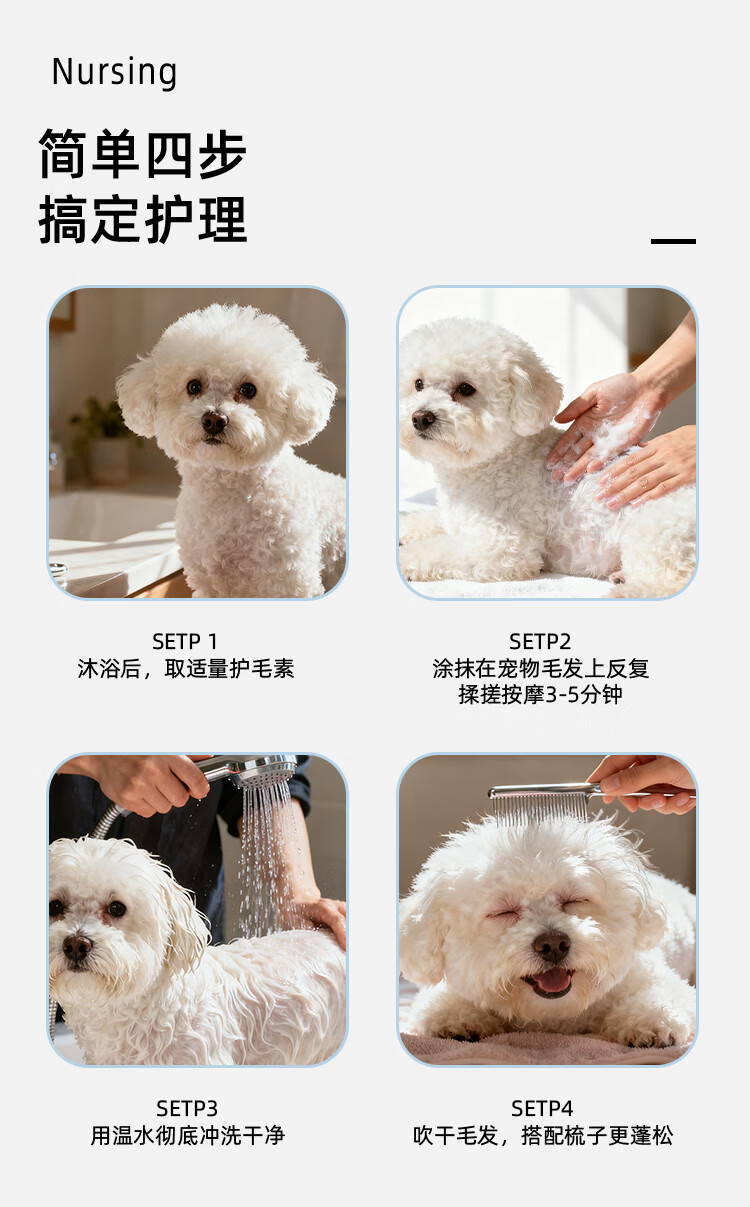 Nursing

简单四步
搞定护理

SETP 1
沐浴后，取适量护毛素

SETP2
涂抹在宠物毛发上反复揉搓按摩3-5分钟

SETP3
用温水彻底冲洗干净

SETP4
吹干毛发，搭配梳子更蓬松