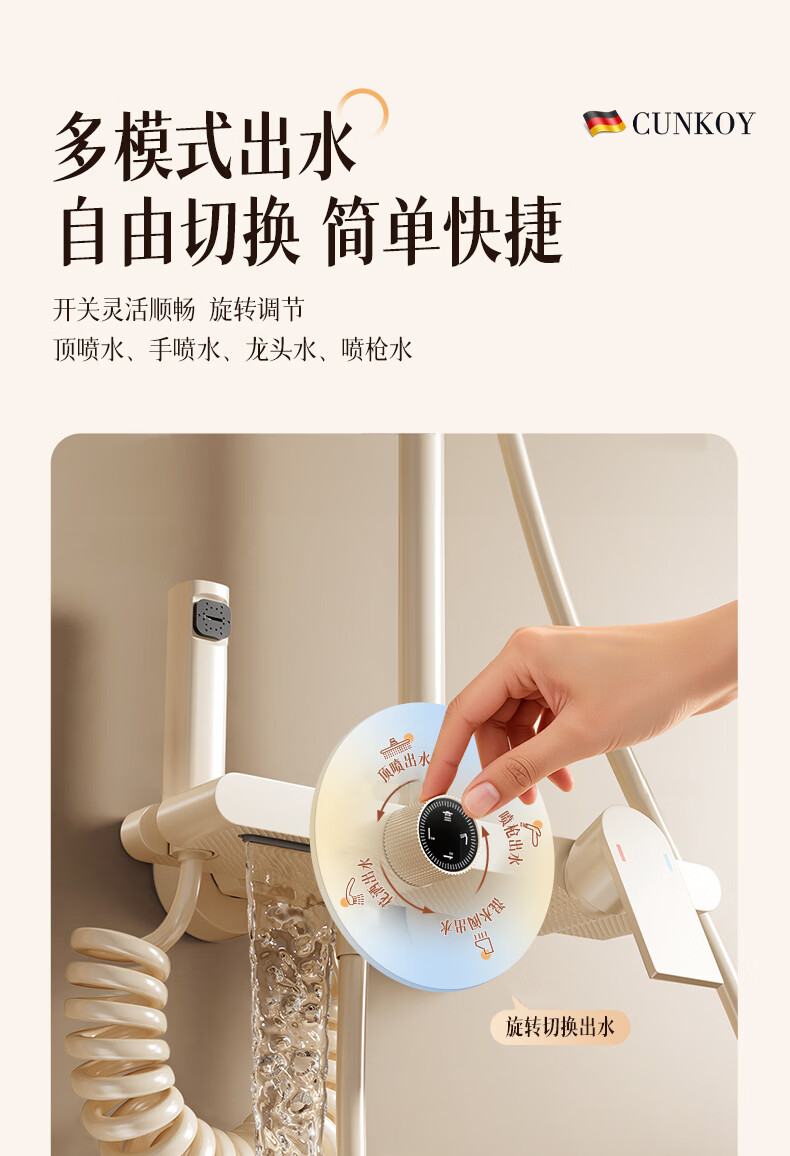 多模式出水
自由切换 简单快捷

CUNKOY

开关灵活顺畅 旋转调节
顶喷水、手喷水、龙头水、喷枪水

顶喷出水
喷枪出水
龙头出水
花洒出水

旋转切换出水