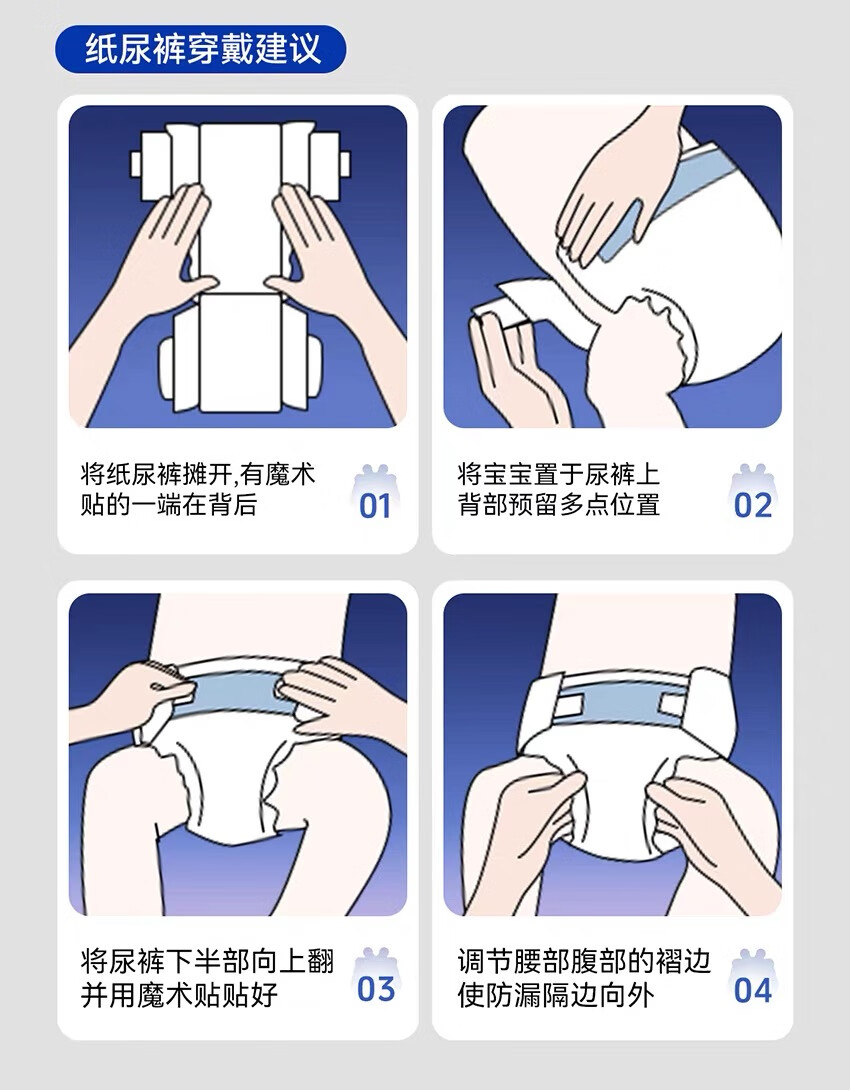 纸尿裤穿戴建议

将纸尿裤摊开,有魔术贴的一端在背后

01

将宝宝置于尿裤上背部预留多点位置

02

将尿裤下半部向上翻并用魔术贴贴好

03

调节腰部腹部的褶边使防漏隔边向外

04