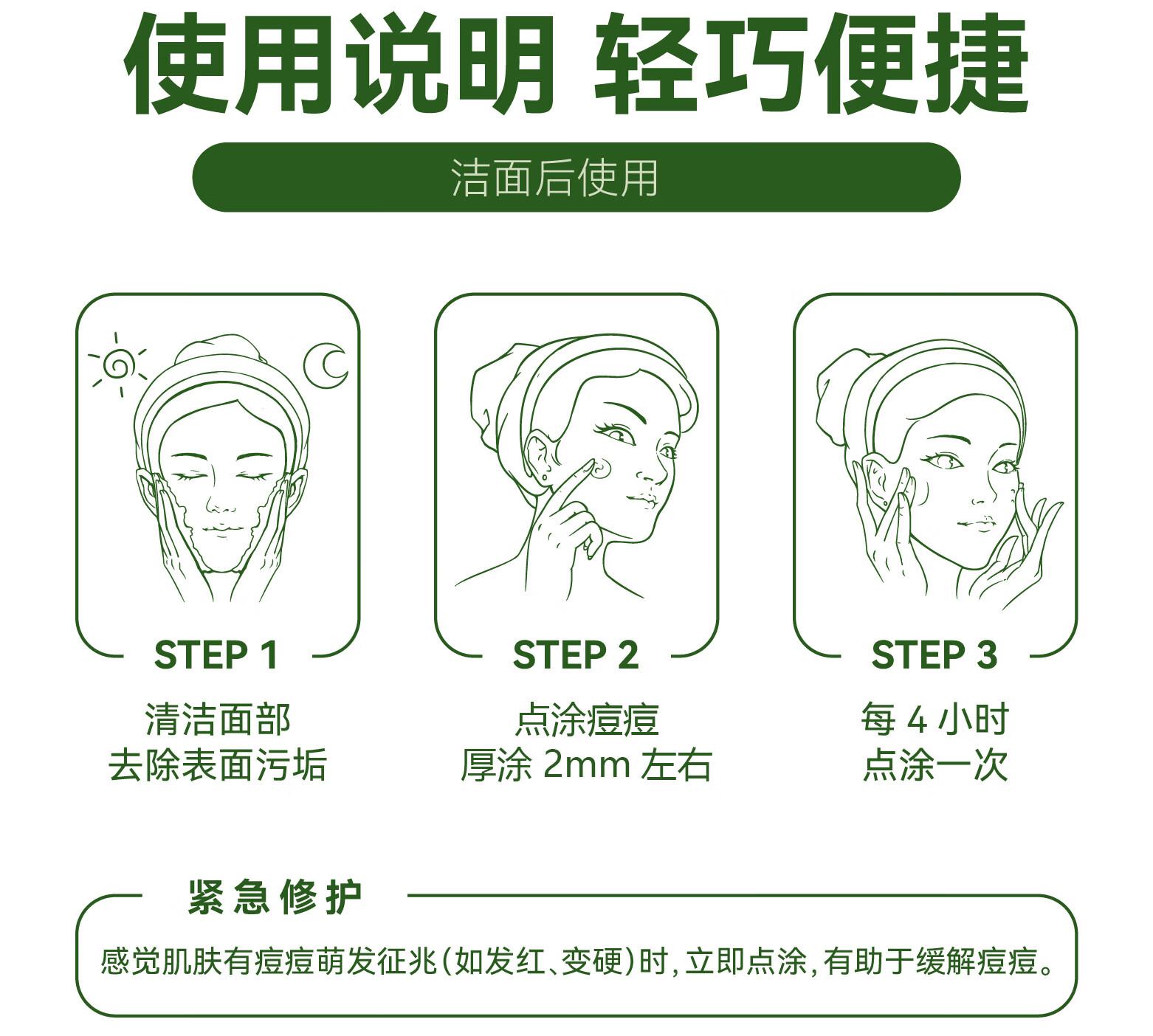 使用说明 轻巧便捷

洁面后使用

STEP 1
清洁面部
去除表面污垢

STEP 2
点涂痘痘
厚涂 2mm 左右

STEP 3
每 4 小时
点涂一次

紧急修护

感觉肌肤有痘痘萌发征兆(如发红、变硬)时,立即点涂,有助于缓解痘痘。