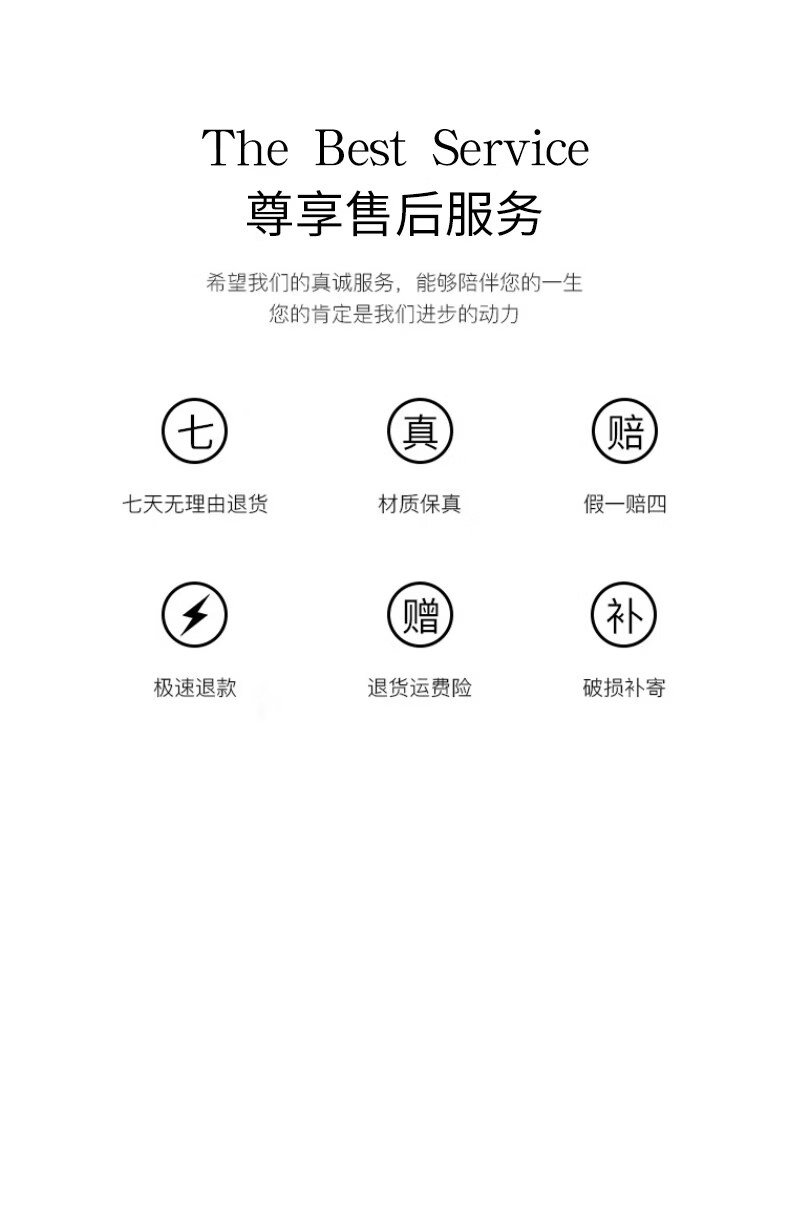 The Best Service
尊享售后服务

希望我们的真诚服务，能够陪伴您的一生
您的肯定是我们进步的动力

七
七天无理由退货

真
材质保真

赔
假一赔四

极速退款

赠
退货运费险

补
破损补寄