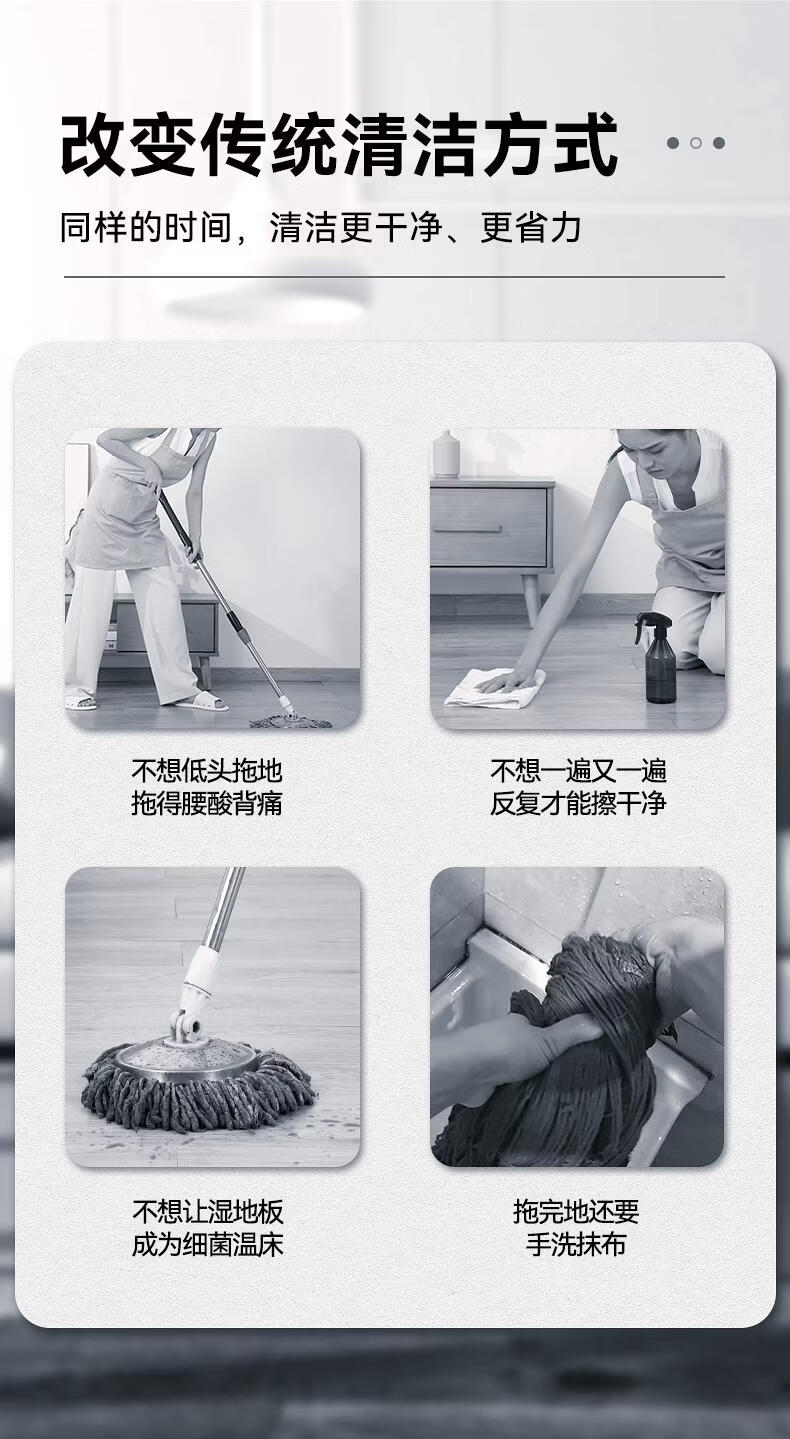 改变传统清洁方式

同样的时间，清洁更干净、更省力

不想低头拖地
拖得腰酸背痛

不想一遍又一遍
反复才能擦干净

不想让湿地板
成为细菌温床

拖完地还要
手洗抹布