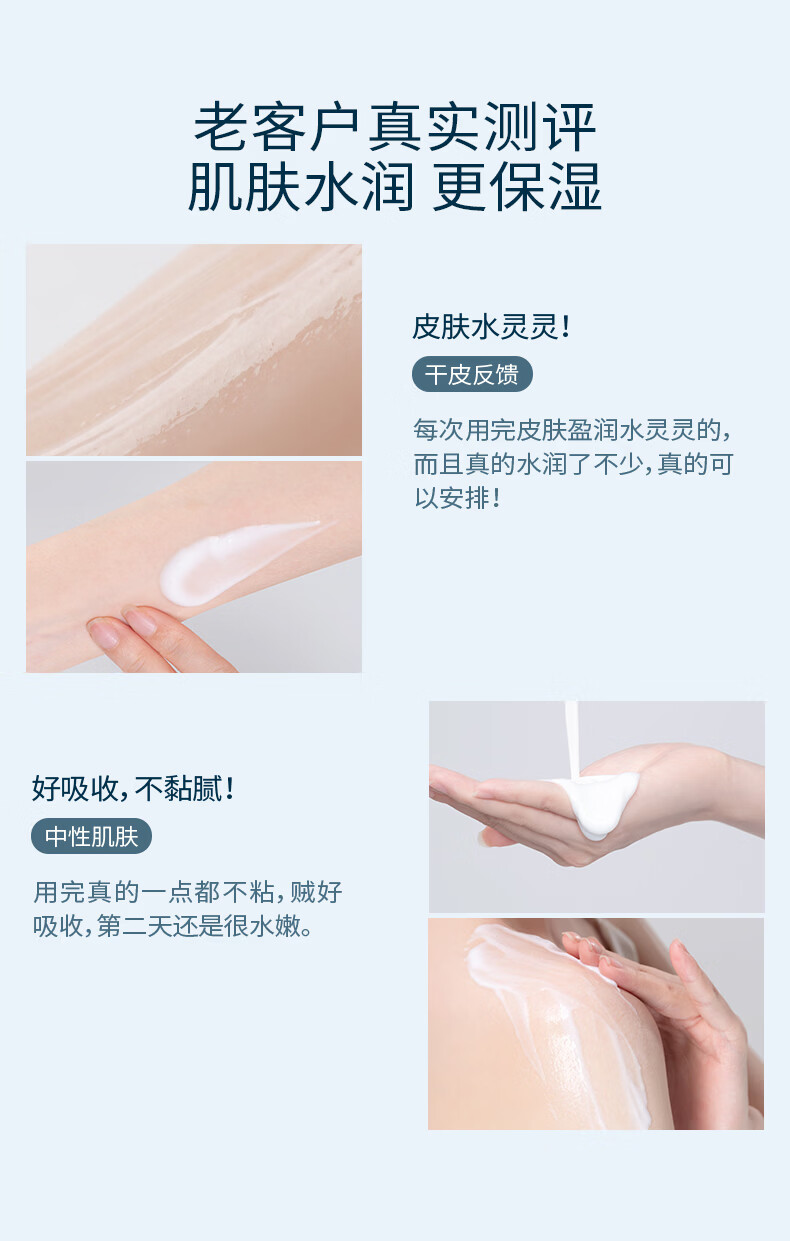 老客户真实测评
肌肤水润 更保湿

皮肤水灵灵！

干皮反馈

每次用完皮肤盈润水灵灵的，而且真的水润了不少，真的可以安排！

好吸收，不黏腻！

中性肌肤

用完真的一点都不粘，贼好吸收，第二天还是很水嫩。