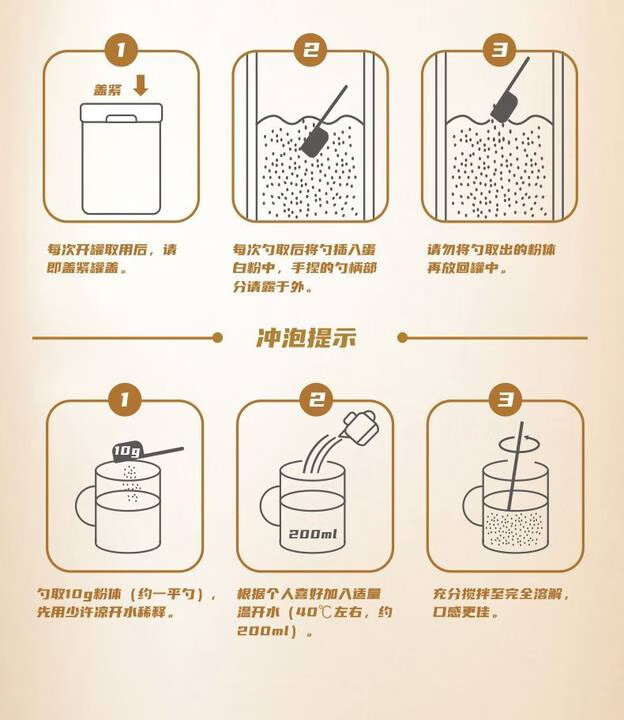 1

盖紧

每次开罐取用后，请即盖紧罐盖。

2

每次勺取后将勺插入蛋白粉中，手捏的勺柄部分请露于外。

3

请勿将勺取出的粉体再放回罐中。

冲泡提示

1

10g

勺取10g粉体（约一平勺），先用少许凉开水稀释。

2

200ml

根据个人喜好加入适量温开水（40℃左右，约200ml）。

3

充分搅拌至完全溶解，口感更佳。