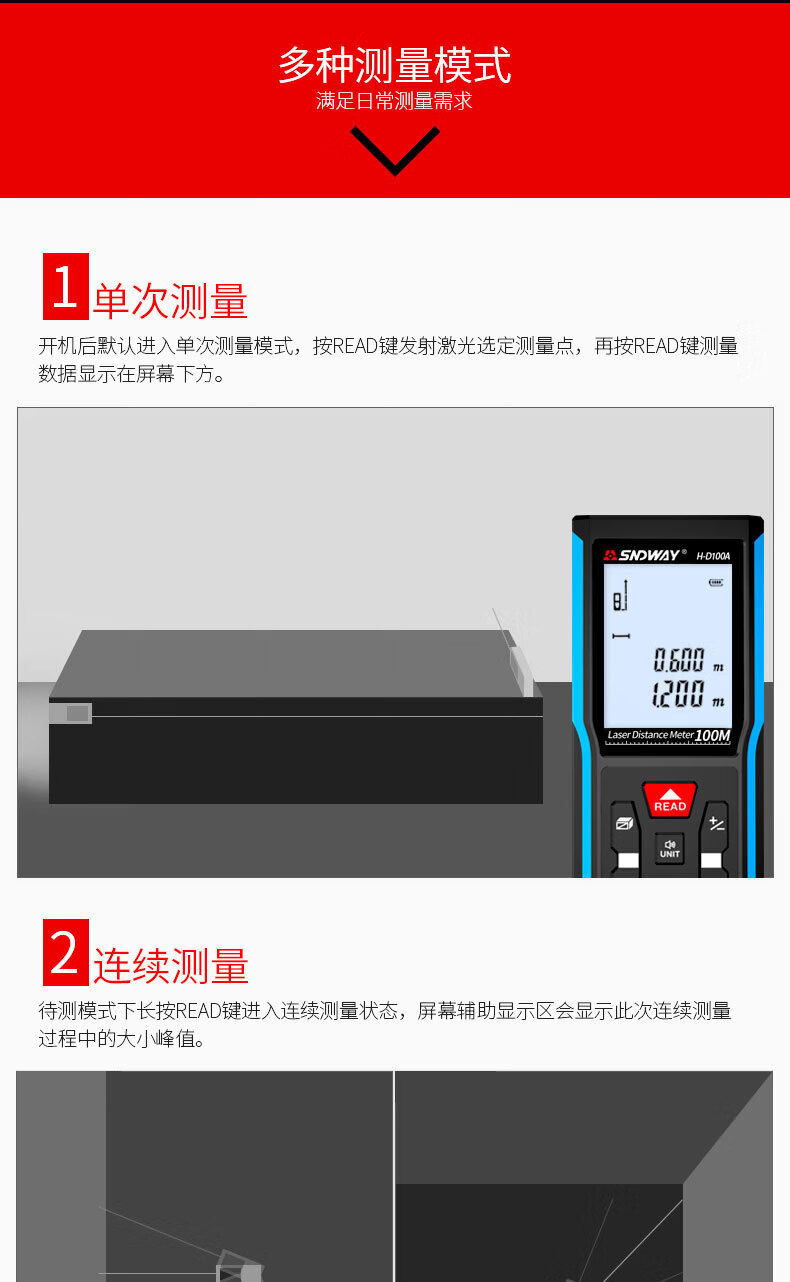 多种测量模式
满足日常测量需求

1 单次测量
开机后默认进入单次测量模式，按READ键发射激光选定测量点，再按READ键测量数据显示在屏幕下方。

SNDWAY® H-D100A
0.600 m
1.200 m
Laser Distance Meter 100M
READ
UNIT

2 连续测量
待测模式下长按READ键进入连续测量状态，屏幕辅助显示区会显示此次连续测量过程中的大小峰值。