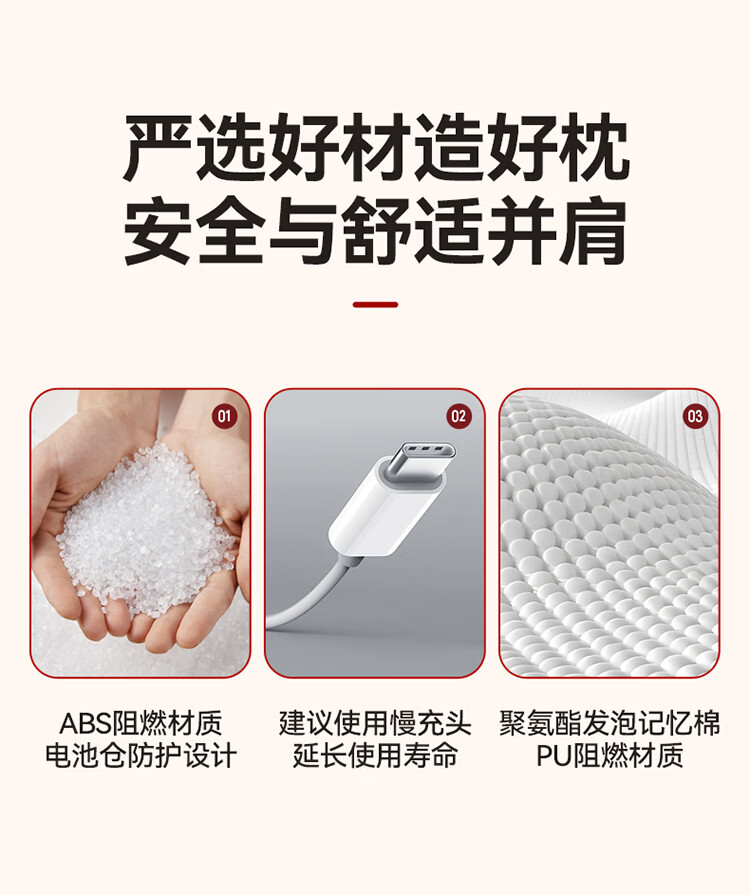 严选好材造好枕
安全与舒适并肩

01

02

03

ABS阻燃材质
电池仓防护设计

建议使用慢充头
延长使用寿命

聚氨酯发泡记忆棉
PU阻燃材质