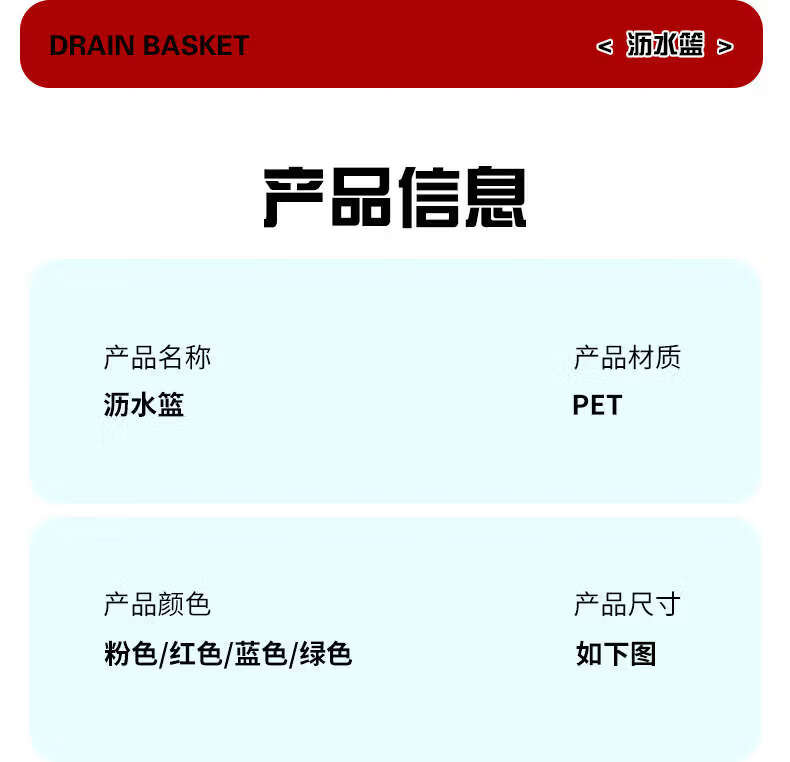 DRAIN BASKET

< 沥水篮 >

产品信息

产品名称
沥水篮

产品材质
PET

产品颜色
粉色/红色/蓝色/绿色

产品尺寸
如下图