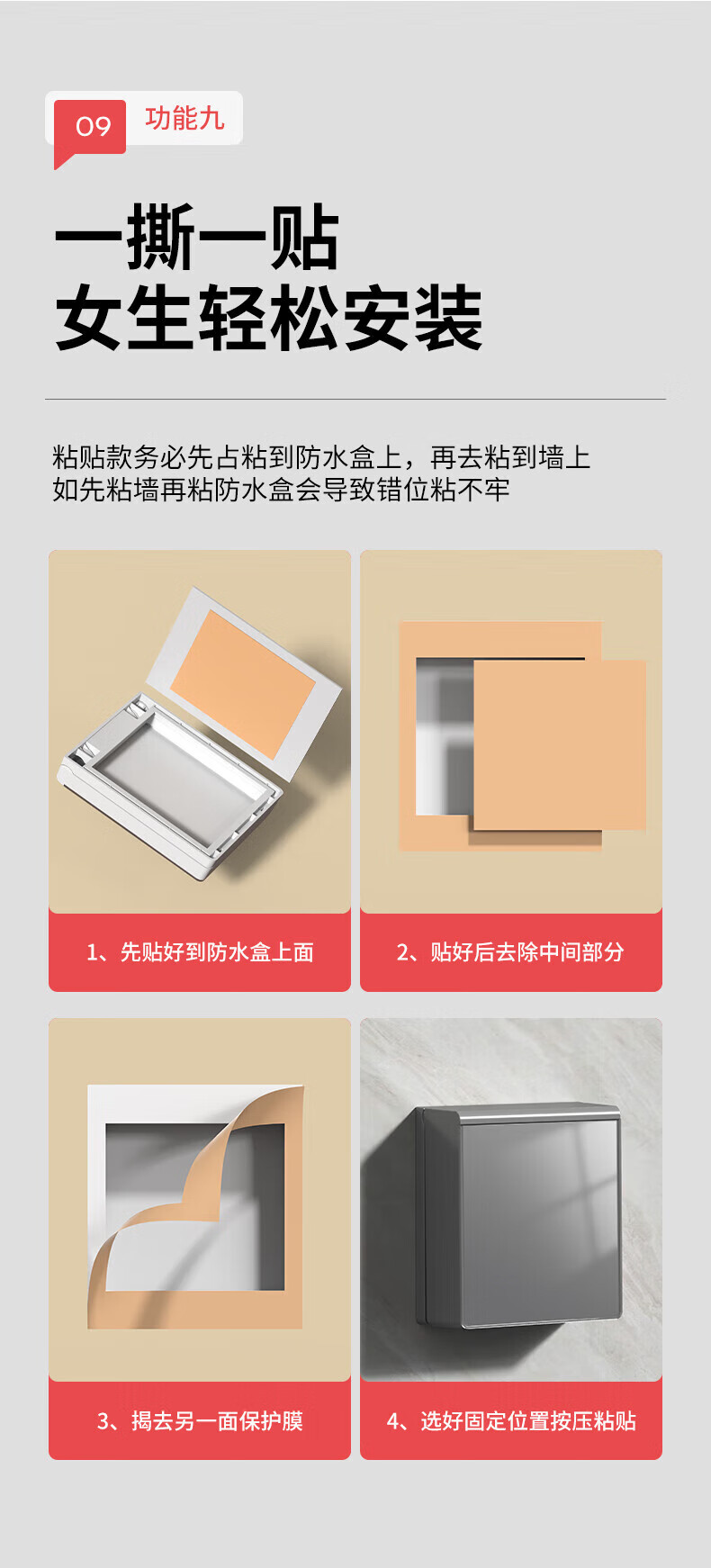 09 功能九

一撕一贴
女生轻松安装

粘贴款务必先占粘到防水盒上，再去粘到墙上
如先粘墙再粘防水盒会导致错位粘不牢

1、先贴好到防水盒上面

2、贴好后去除中间部分

3、揭去另一面保护膜

4、选好固定位置按压粘贴