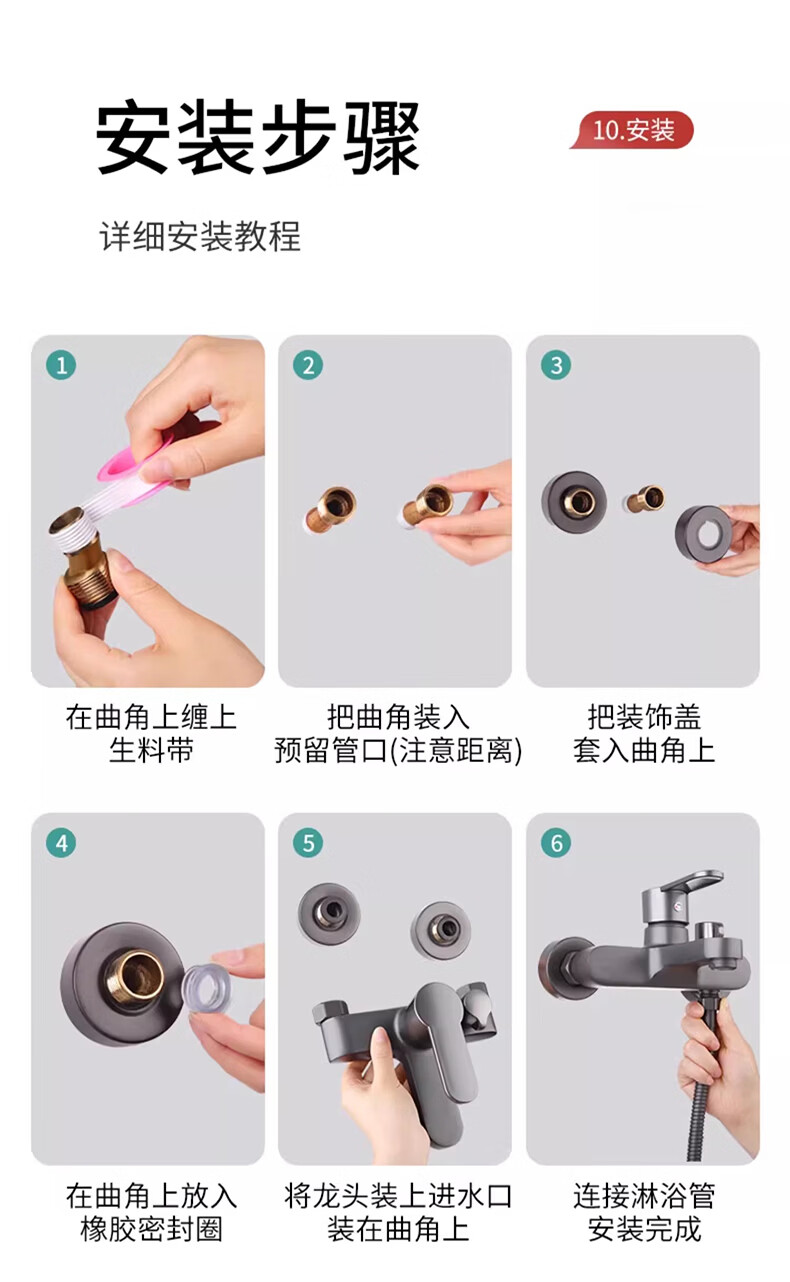 安装步骤

10.安装

详细安装教程

1

在曲角上缠上生料带

2

把曲角装入预留管口(注意距离)

3

把装饰盖套入曲角上

4

在曲角上放入橡胶密封圈

5

将龙头装上进水口装在曲角上

6

连接淋浴管安装完成