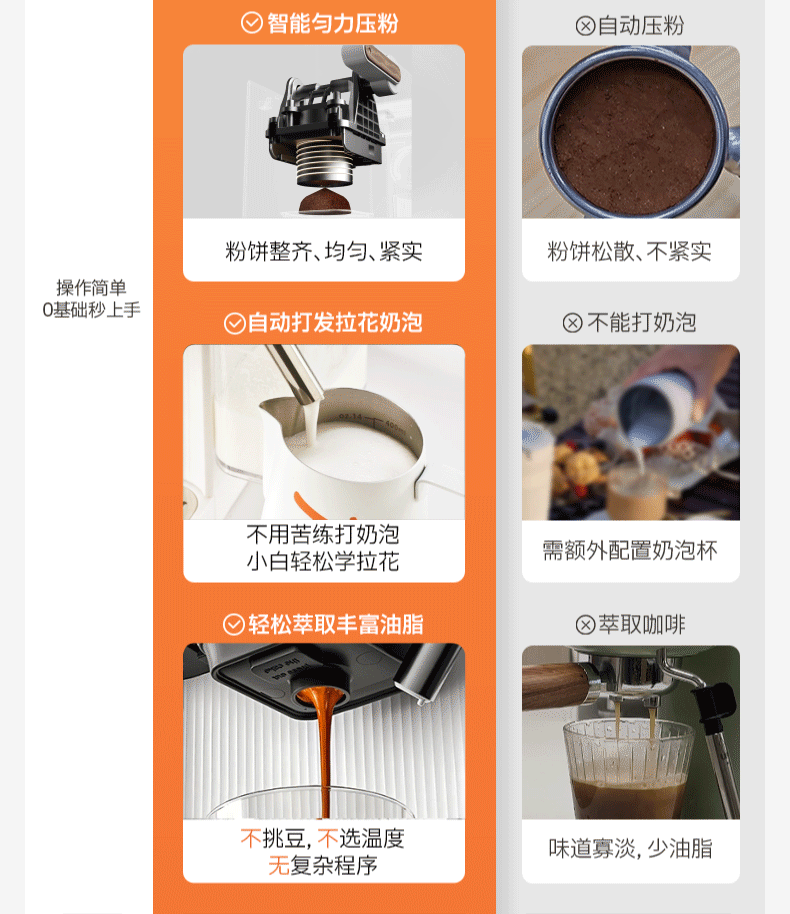 操作简单
0基础秒上手

智能匀力压粉

粉饼整齐、均匀、紧实

自动打发拉花奶泡

不用苦练打奶泡
小白轻松学拉花

轻松萃取丰富油脂

不挑豆，不选温度
无复杂程序

自动压粉

粉饼松散、不紧实

不能打奶泡

需额外配置奶泡杯

萃取咖啡

味道寡淡，少油脂