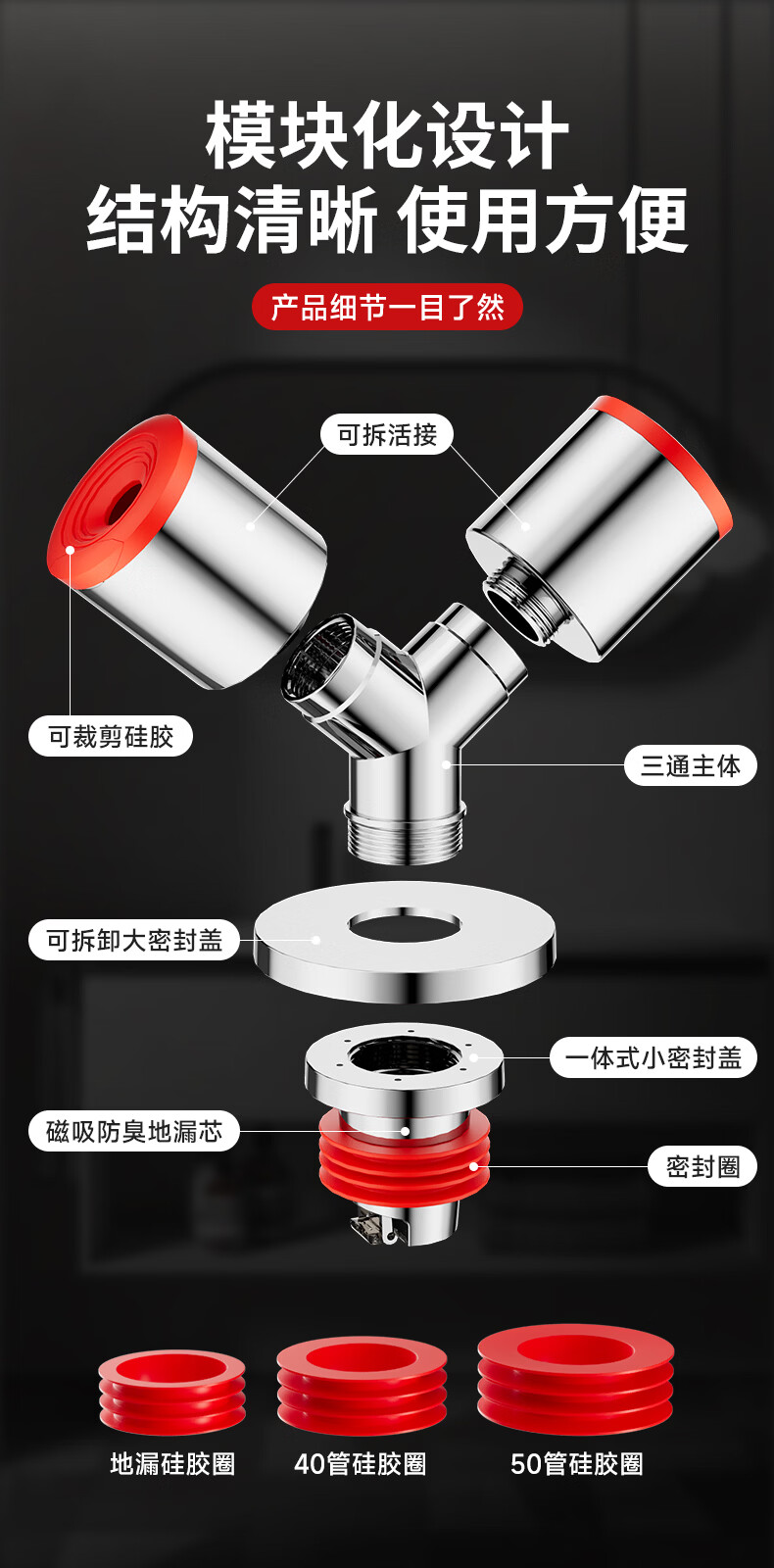 模块化设计
结构清晰 使用方便

产品细节一目了然

可拆活接

可裁剪硅胶

三通主体

可拆卸大密封盖

一体式小密封盖

磁吸防臭地漏芯

密封圈

地漏硅胶圈

40管硅胶圈

50管硅胶圈