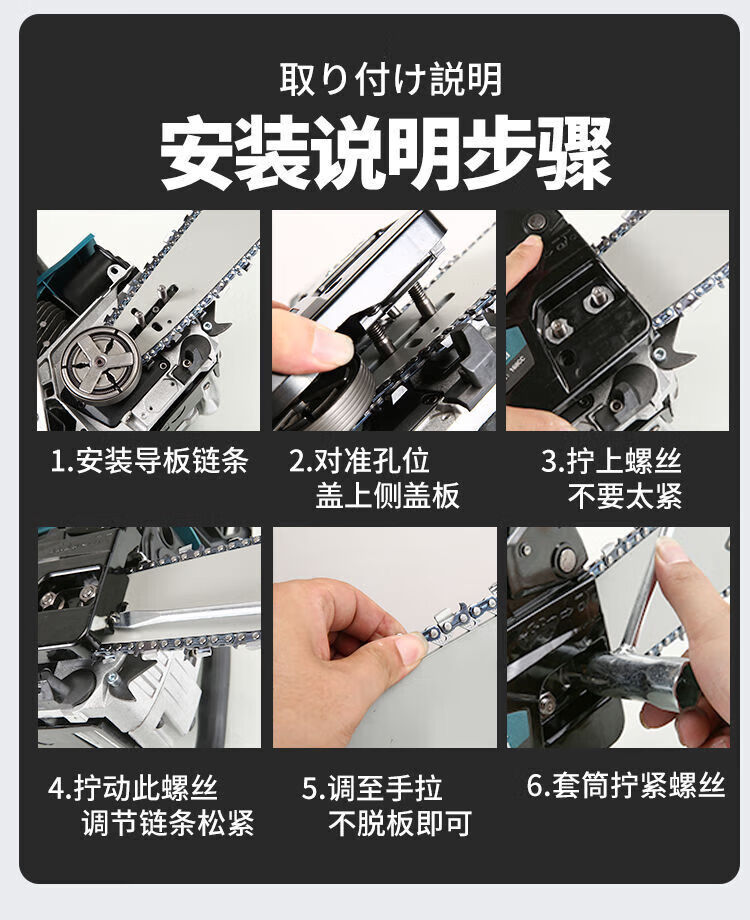 取り付け説明

安装说明步骤

1.安装导板链条

2.对准孔位
盖上侧盖板

3.拧上螺丝
不要太紧

4.拧动此螺丝
调节链条松紧

5.调至手拉
不脱板即可

6.套筒拧紧螺丝