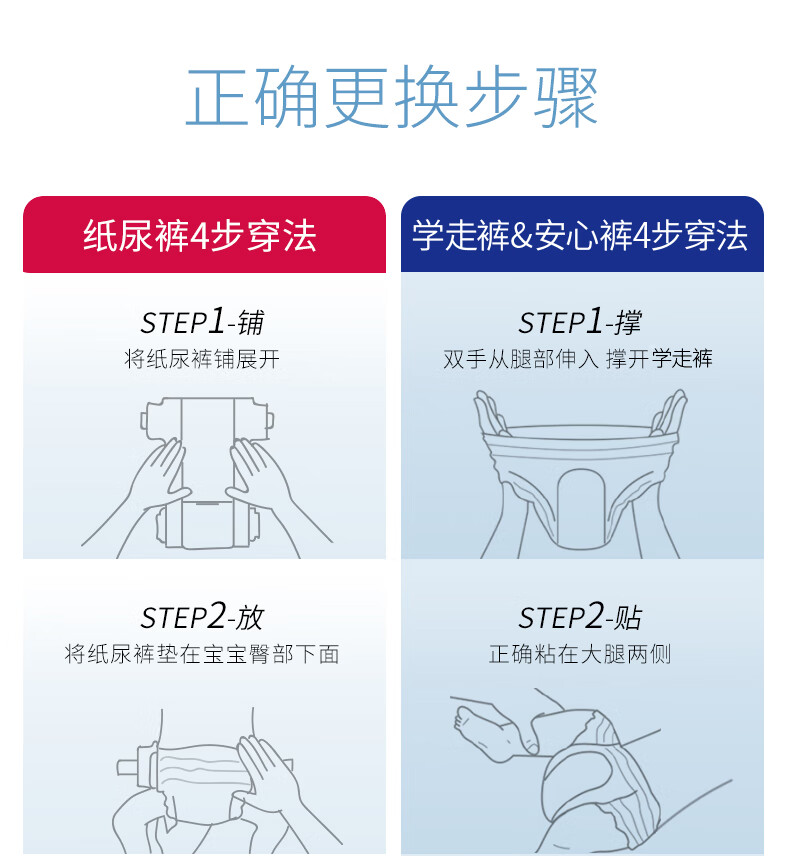 正确更换步骤

纸尿裤4步穿法

STEP1-铺
将纸尿裤铺展开

STEP2-放
将纸尿裤垫在宝宝臀部下面

学走裤&安心裤4步穿法

STEP1-撑
双手从腿部伸入 撑开学走裤

STEP2-贴
正确粘在大腿两侧