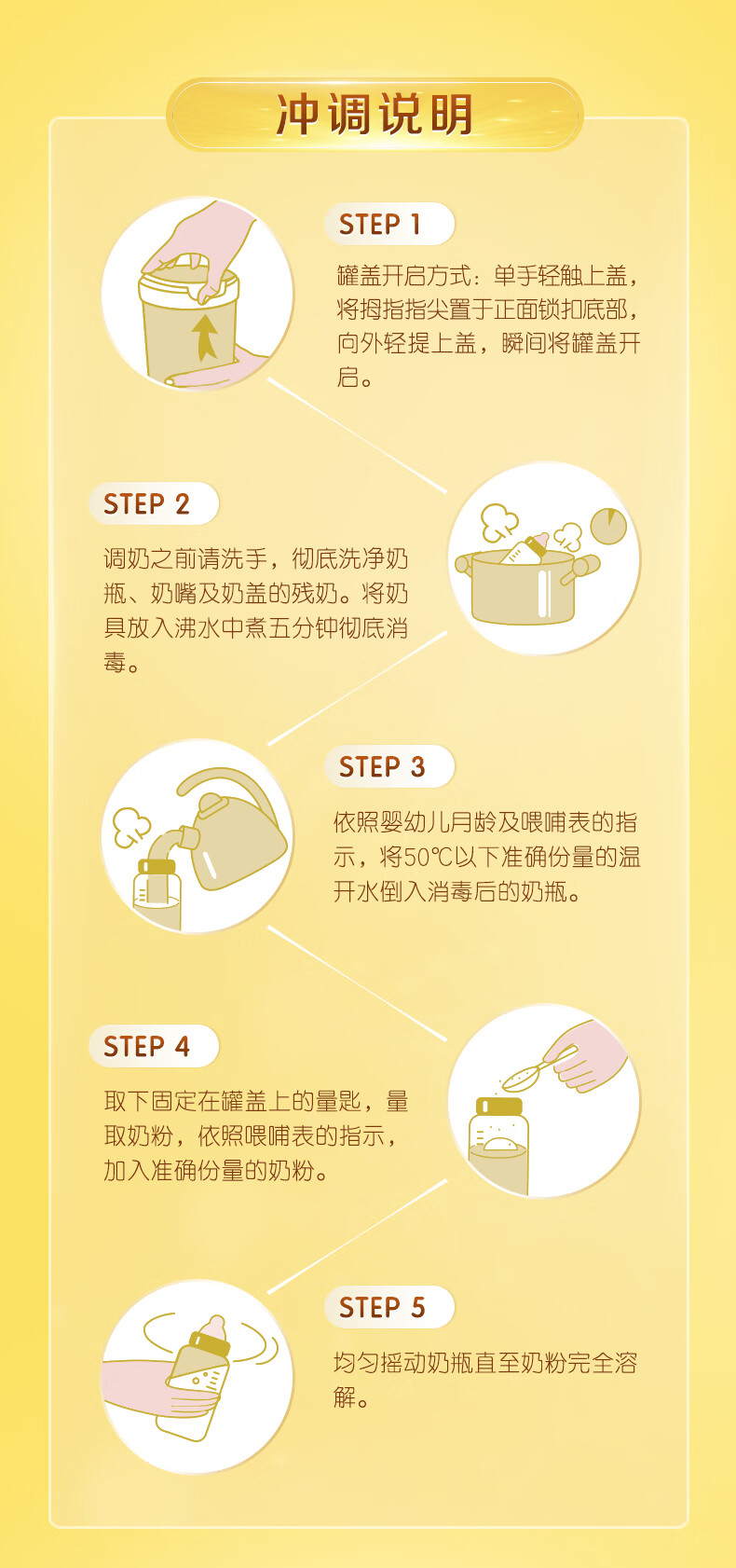 冲调说明

STEP 1

罐盖开启方式：单手轻触上盖，将拇指指尖置于正面锁扣底部，向外轻提上盖，瞬间将罐盖开启。

STEP 2

调奶之前请洗手，彻底洗净奶瓶、奶嘴及奶盖的残奶。将奶具放入沸水中煮五分钟彻底消毒。

STEP 3

依照婴幼儿月龄及喂哺表的指示，将50℃以下准确份量的温开水倒入消毒后的奶瓶。

STEP 4

取下固定在罐盖上的量匙，量取奶粉，依照喂哺表的指示，加入准确份量的奶粉。

STEP 5

均匀摇动奶瓶直至奶粉完全溶解。