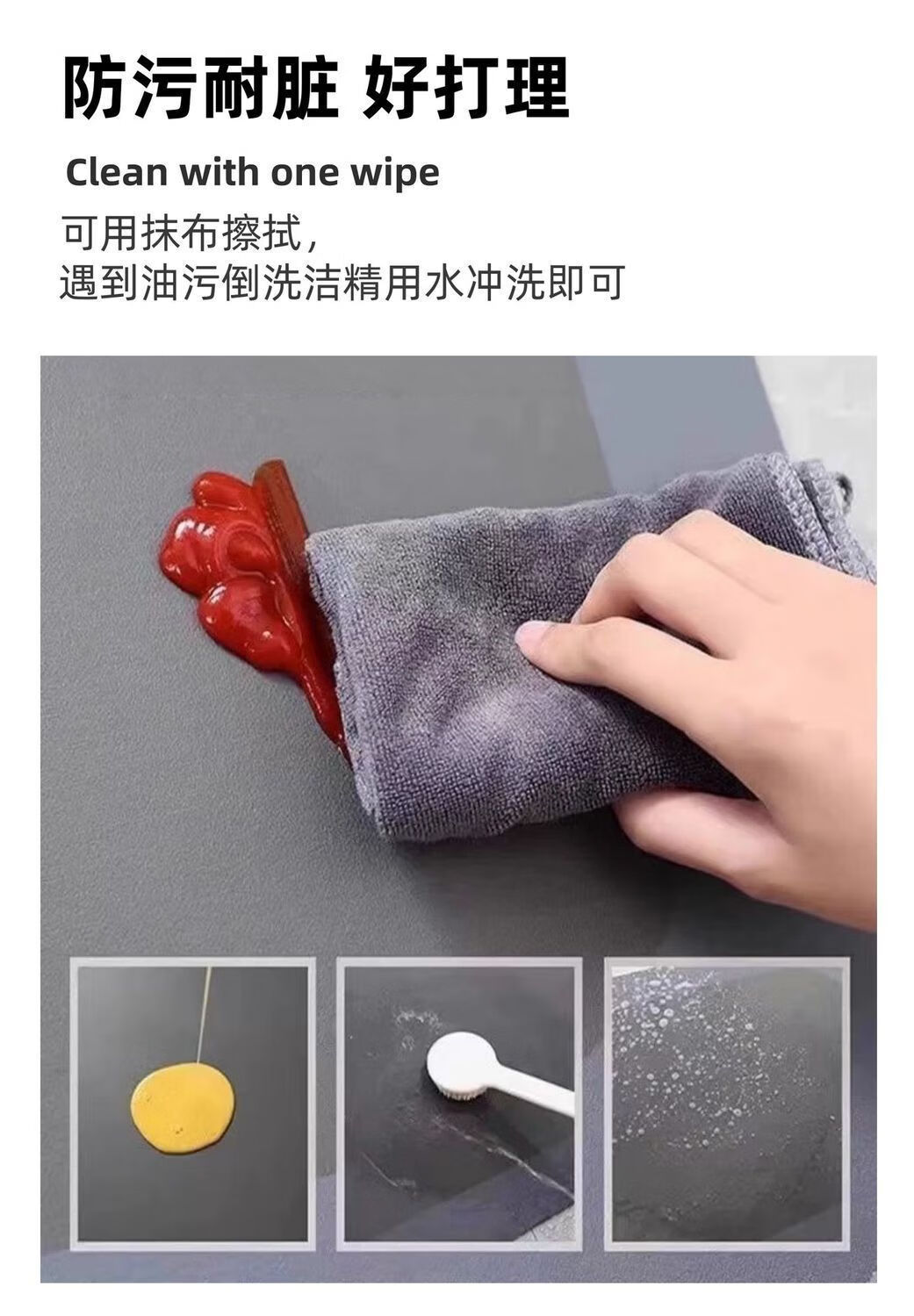 防污耐脏 好打理

Clean with one wipe

可用抹布擦拭，
遇到油污倒洗洁精用水冲洗即可