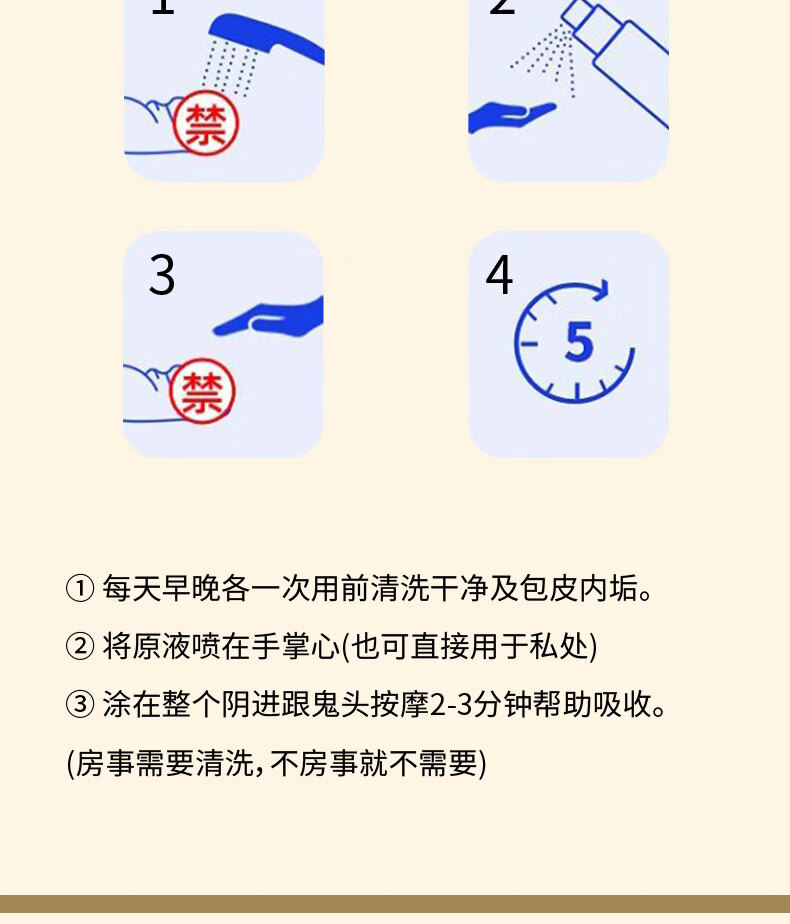 1

禁

2

3

禁

4

5

① 每天早晚各一次用前清洗干净及包皮内垢。

② 将原液喷在手掌心(也可直接用于私处)

③ 涂在整个阴进跟鬼头按摩2-3分钟帮助吸收。

(房事需要清洗，不房事就不需要)