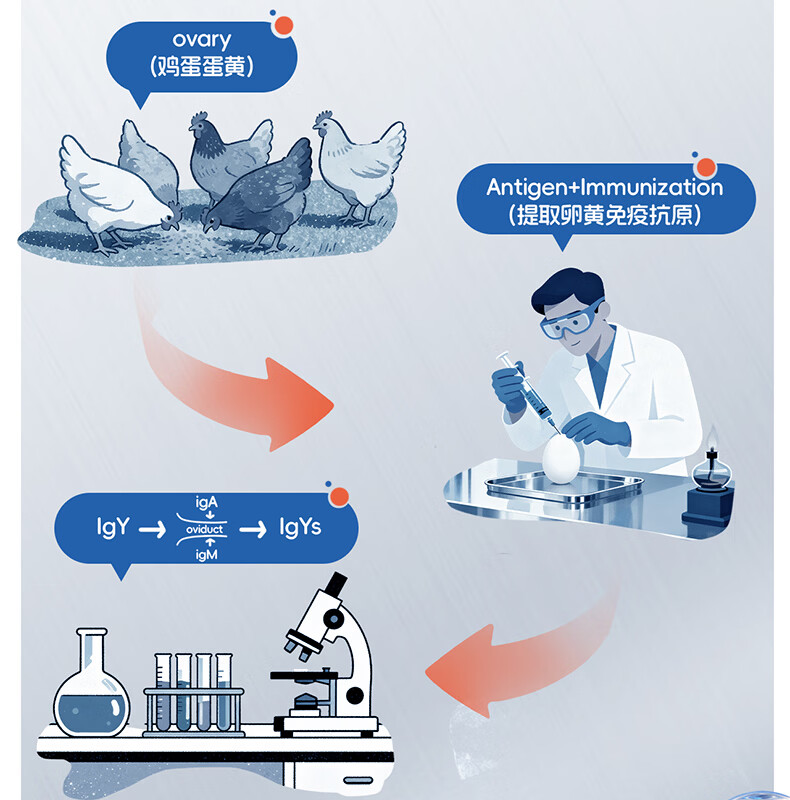 ovary
(鸡蛋蛋黄)

Antigen+Immunization
(提取卵黄免疫抗原)

IgY → igA oviduct igM → IgYs