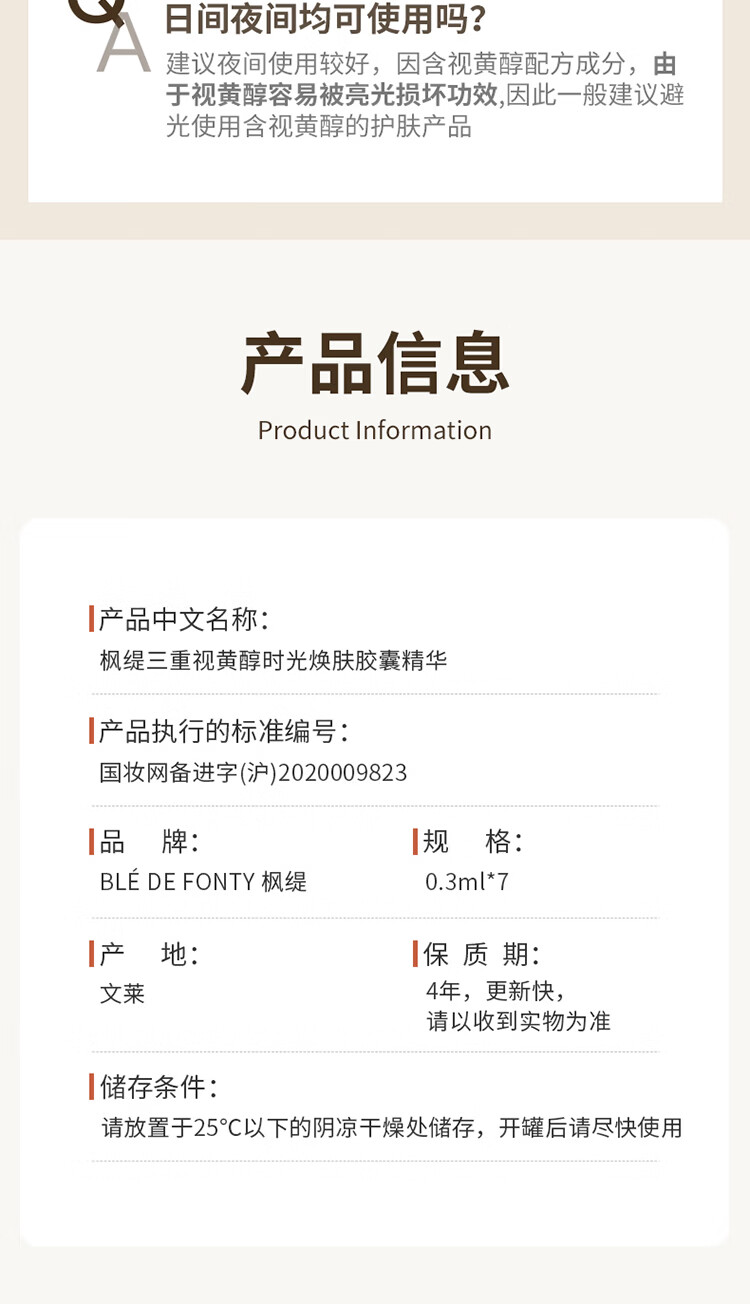 Q 日间夜间均可使用吗？

A 建议夜间使用较好，因含视黄醇配方成分，由于视黄醇容易被亮光损坏功效,因此一般建议避光使用含视黄醇的护肤产品

产品信息

Product Information

产品中文名称：
枫缇三重视黄醇时光焕肤胶囊精华

产品执行的标准编号：
国妆网备进字(沪)2020009823

品　牌：
BLÉ DE FONTY 枫缇

规　格：
0.3ml*7

产　地：
文莱

保 质 期：
4年，更新快，
请以收到实物为准

储存条件：
请放置于25°C以下的阴凉干燥处储存，开罐后请尽快使用