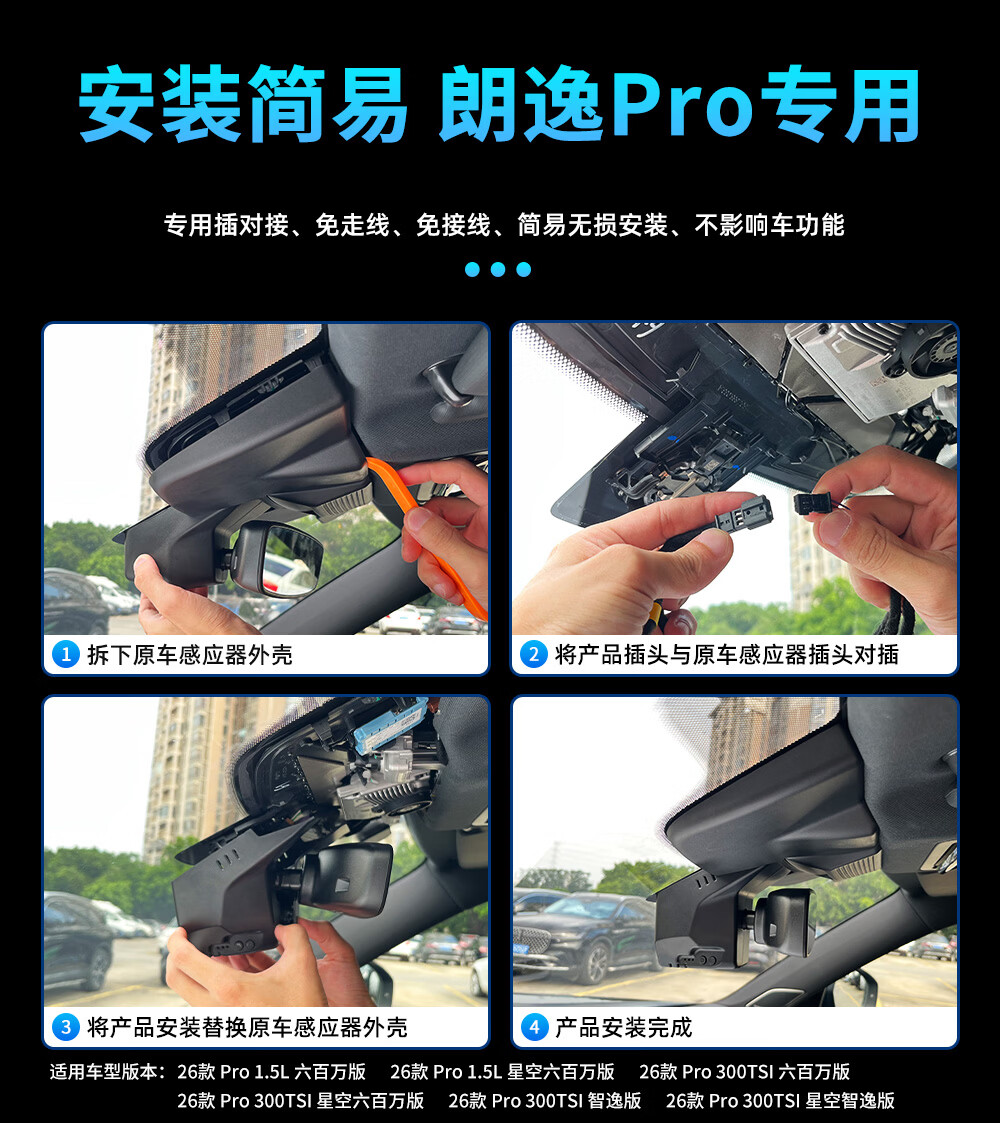 安装简易 朗逸Pro专用

专用插对接、免走线、免接线、简易无损安装、不影响车功能

1 拆下原车感应器外壳

2 将产品插头与原车感应器插头对插

3 将产品安装替换原车感应器外壳

4 产品安装完成

适用车型版本：26款 Pro 1.5L 六百万版 26款 Pro 1.5L 星空六百万版 26款 Pro 300TSI 六百万版 26款 Pro 300TSI 星空六百万版 26款 Pro 300TSI 智逸版 26款 Pro 300TSI 星空智逸版